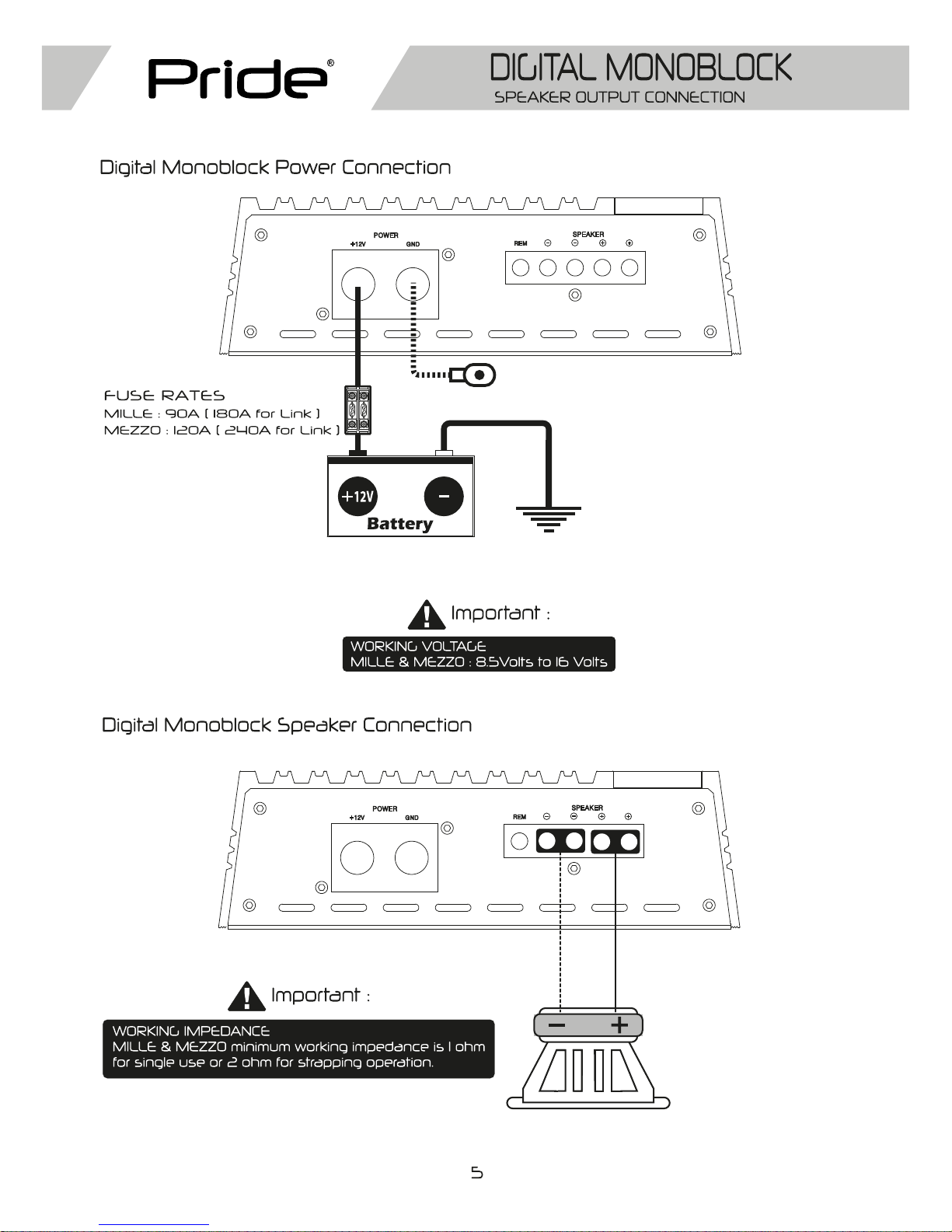 Pride®

DIGITAL MONOBLOCK
SPEAKER OUTPUT CONNECTION

Digital Monoblock Power Connection

POWER
+12V GND

SPEAKER
REM ⊖ ⊖ ⊕ ⊕

FUSE RATES
MILLE : 90A ( 180A for Link )
MEZZO : 120A ( 240A for Link )

+12V −
Battery

Important :

WORKING VOLTAGE
MILLE & MEZZO : 8.5Volts to 16 Volts

Digital Monoblock Speaker Connection

POWER
+12V GND

SPEAKER
REM ⊖ ⊖ ⊕ ⊕

Important :

WORKING IMPEDANCE
MILLE & MEZZO minimum working impedance is 1 ohm for single use or 2 ohm for strapping operation.

− +

5