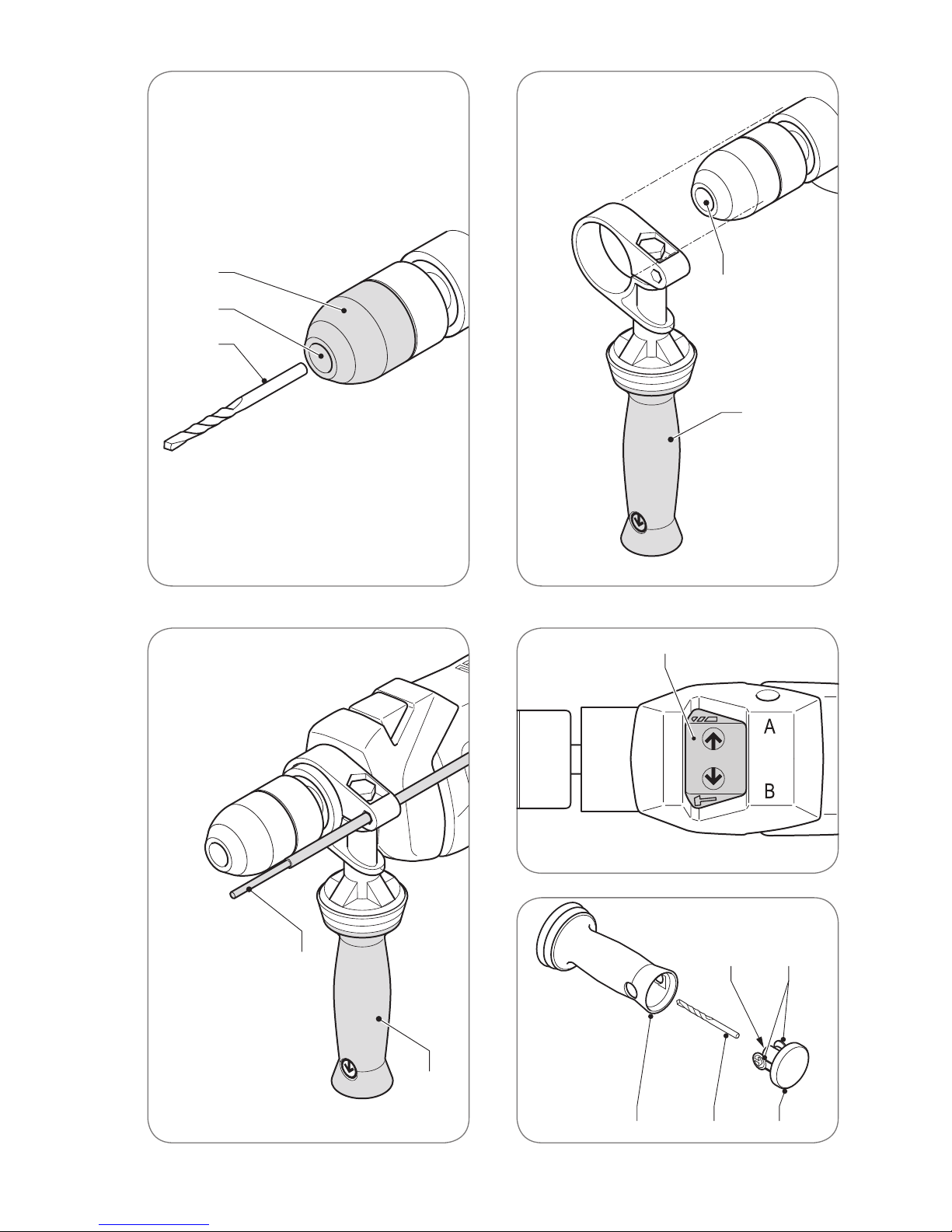 A

B