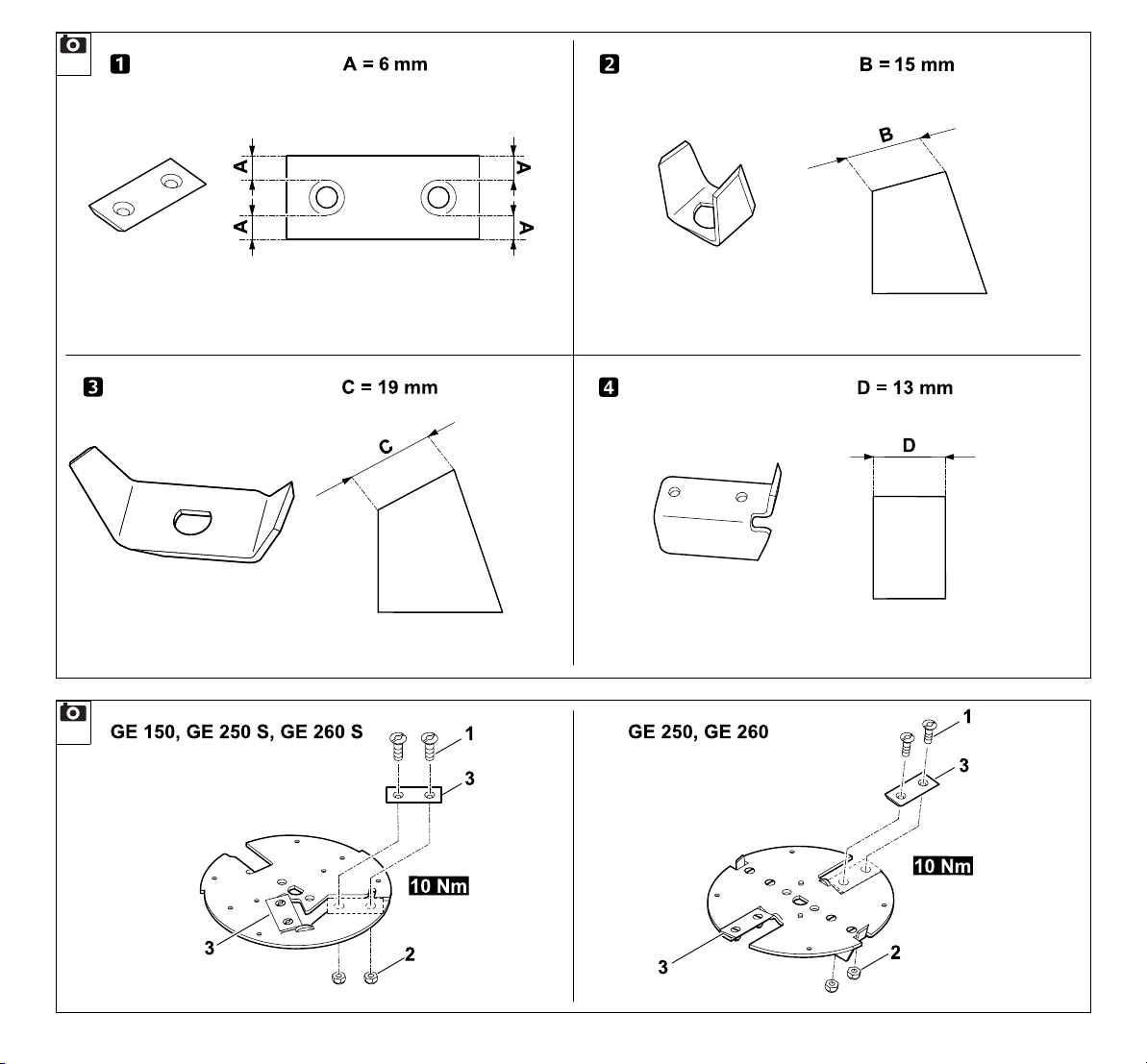 1 A = 6 mm

A A A A

2 B = 15 mm

B

3 C = 19 mm

C

4 D = 13 mm

D

GE 150, GE 250 S, GE 260 S

1 3 10 Nm 3 2

GE 250, GE 260

1 3 10 Nm 3 2