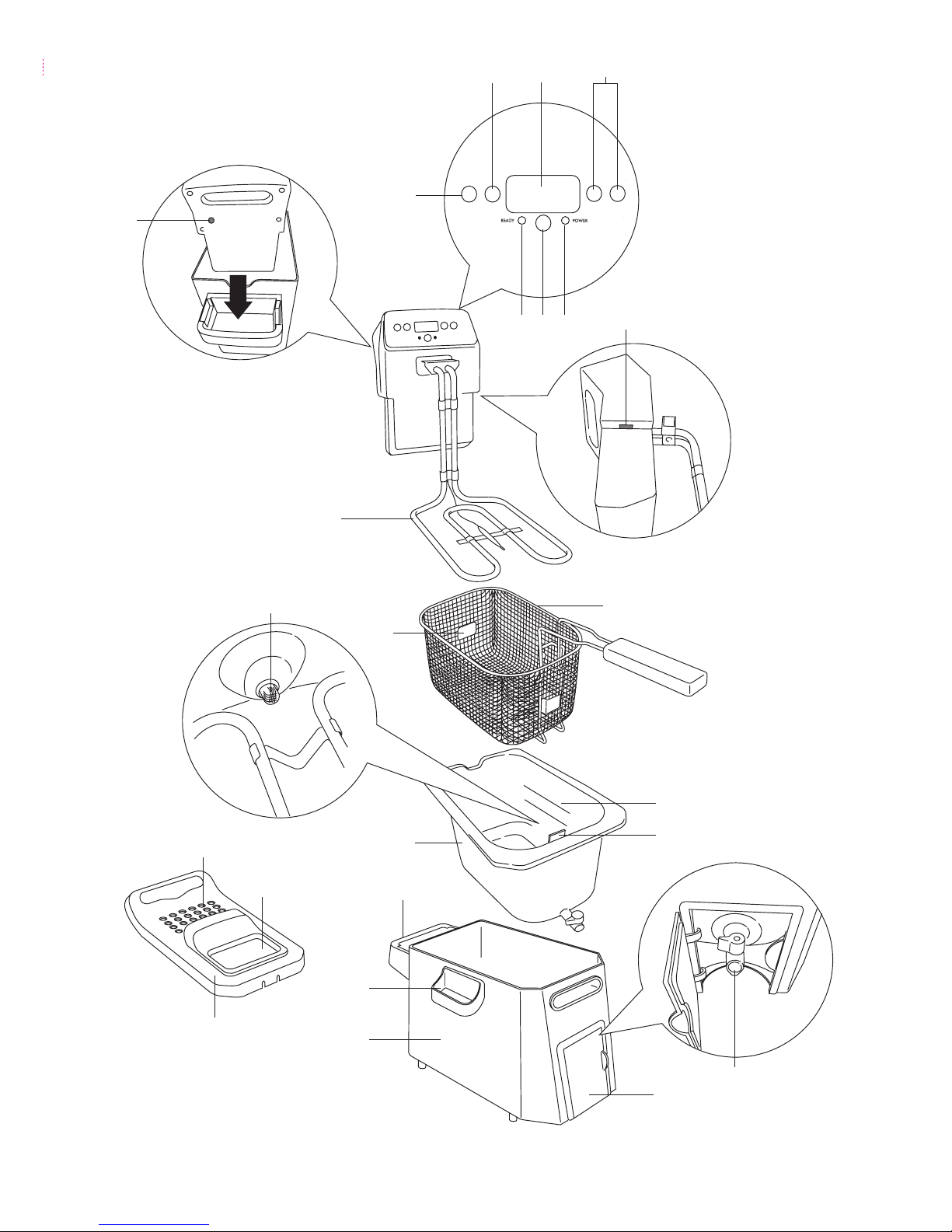 READY
POWER