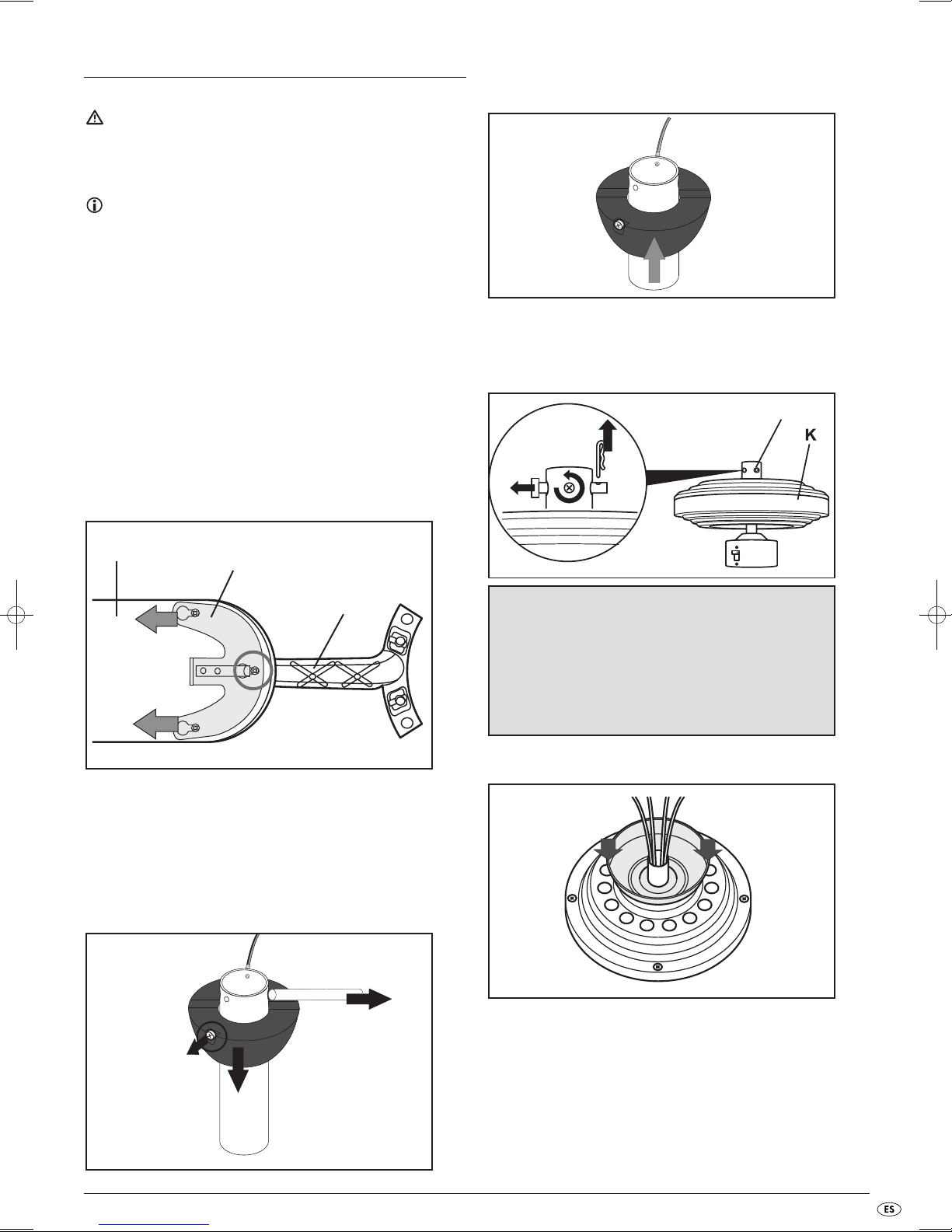 K

ES