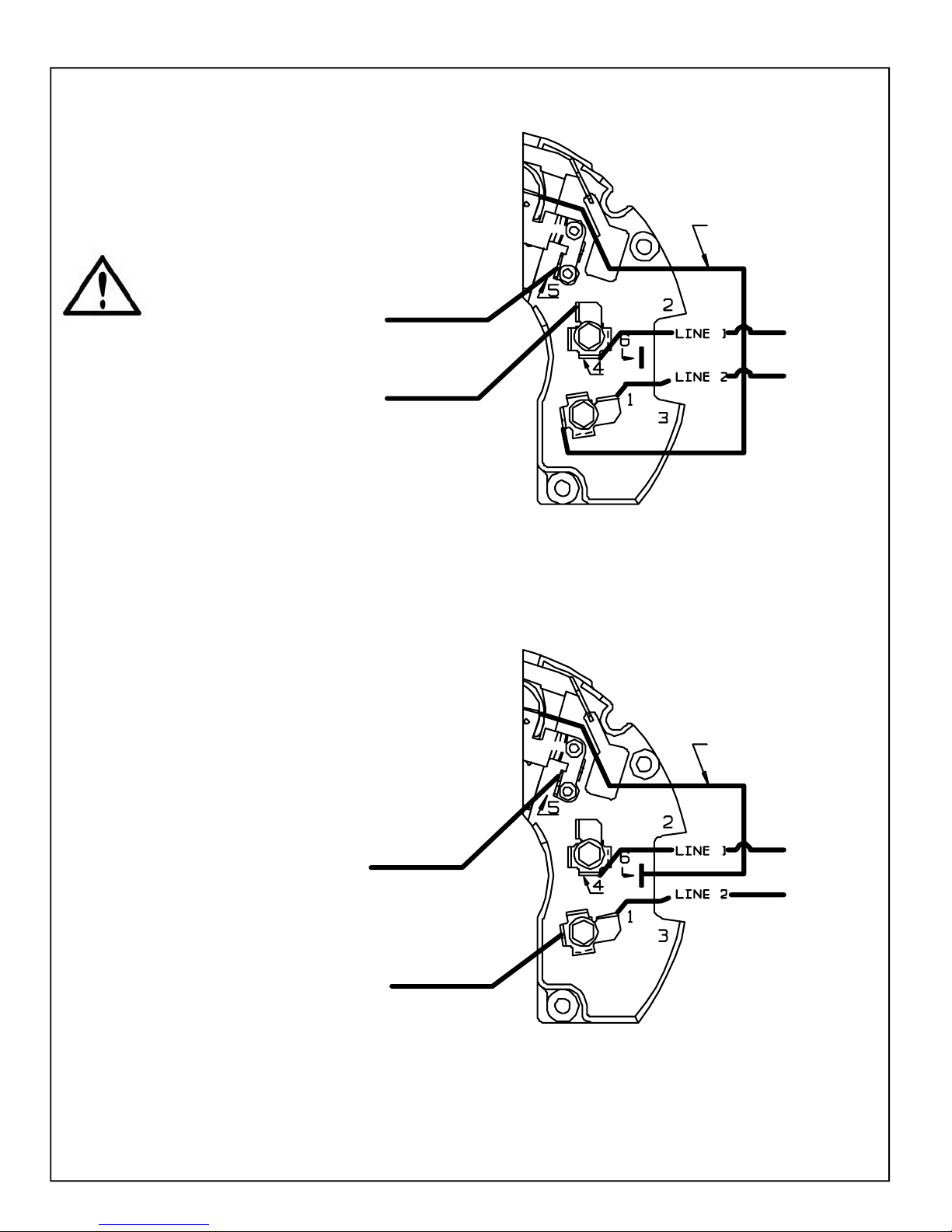 5
2
LINE 1
6
4
LINE 2
1
3

5
2
LINE 1
6
4
LINE 2
1
3