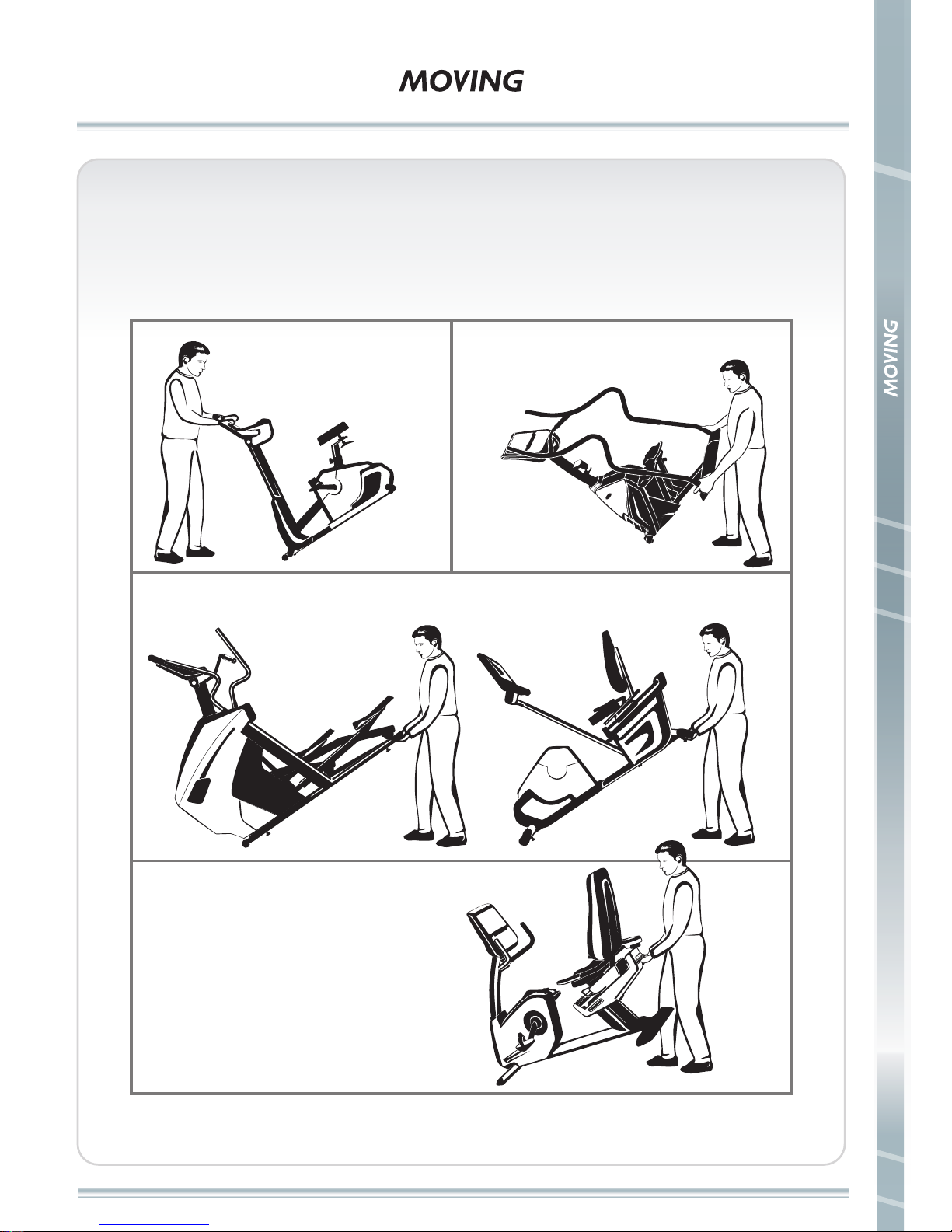 MOVING

MOVING