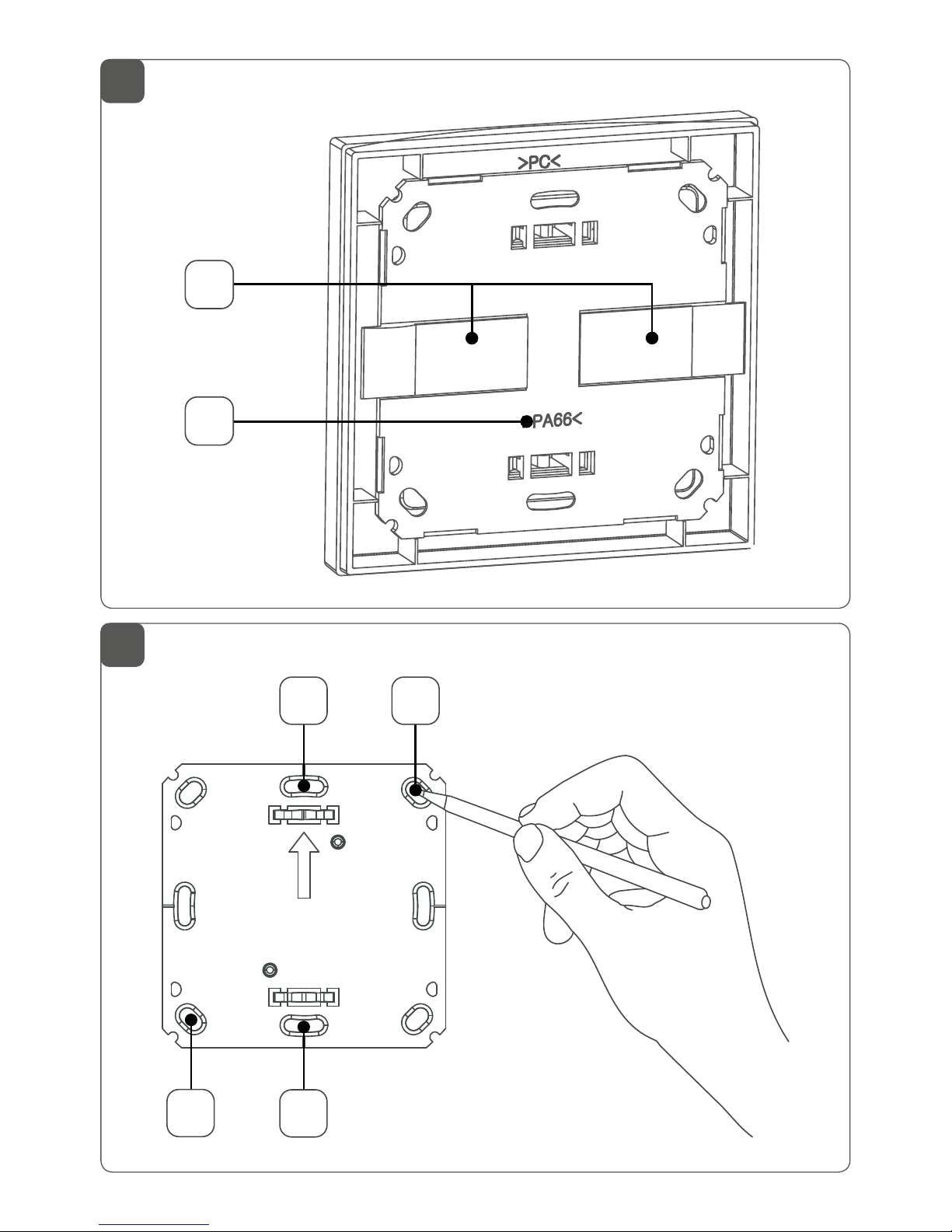 >PC<

>PA66<