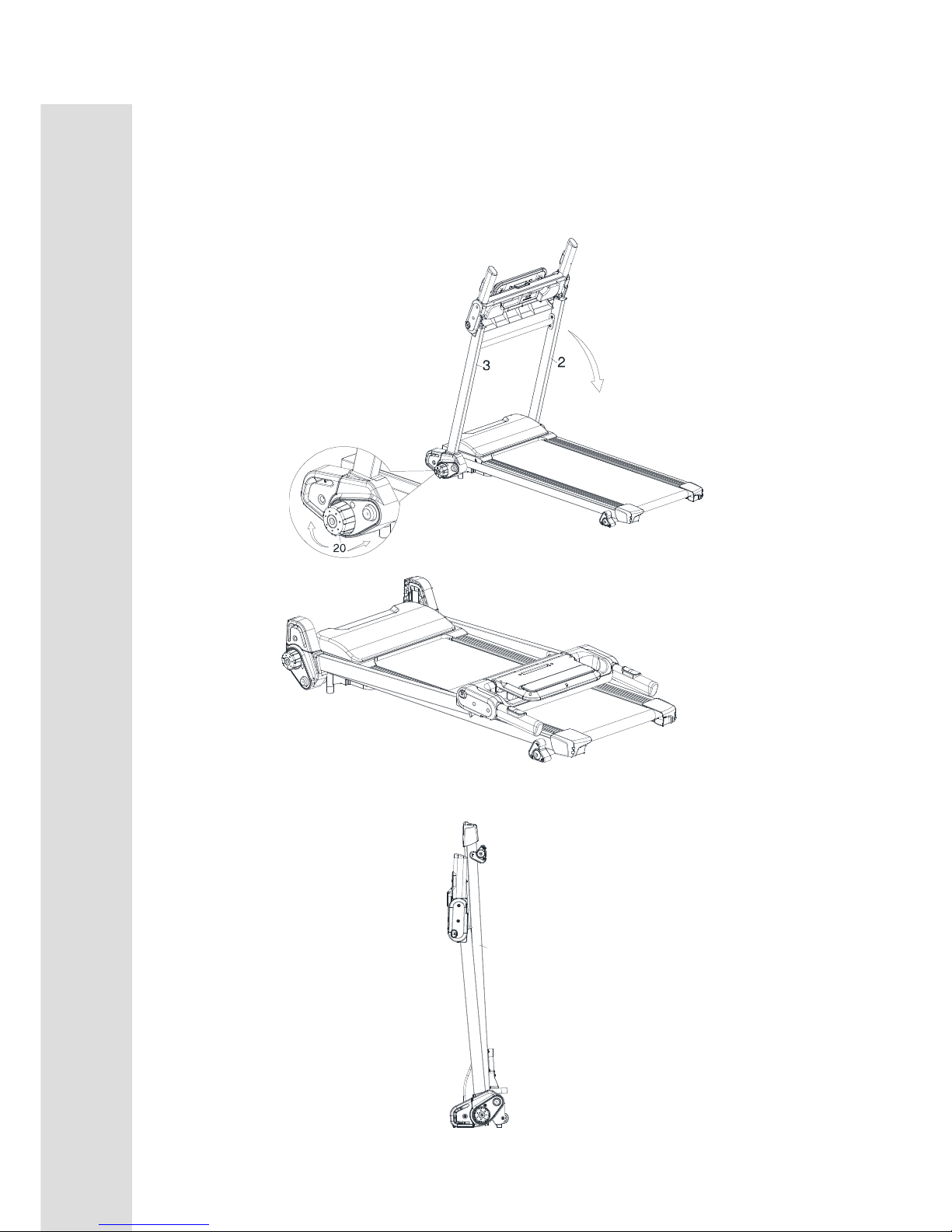 3
2
20