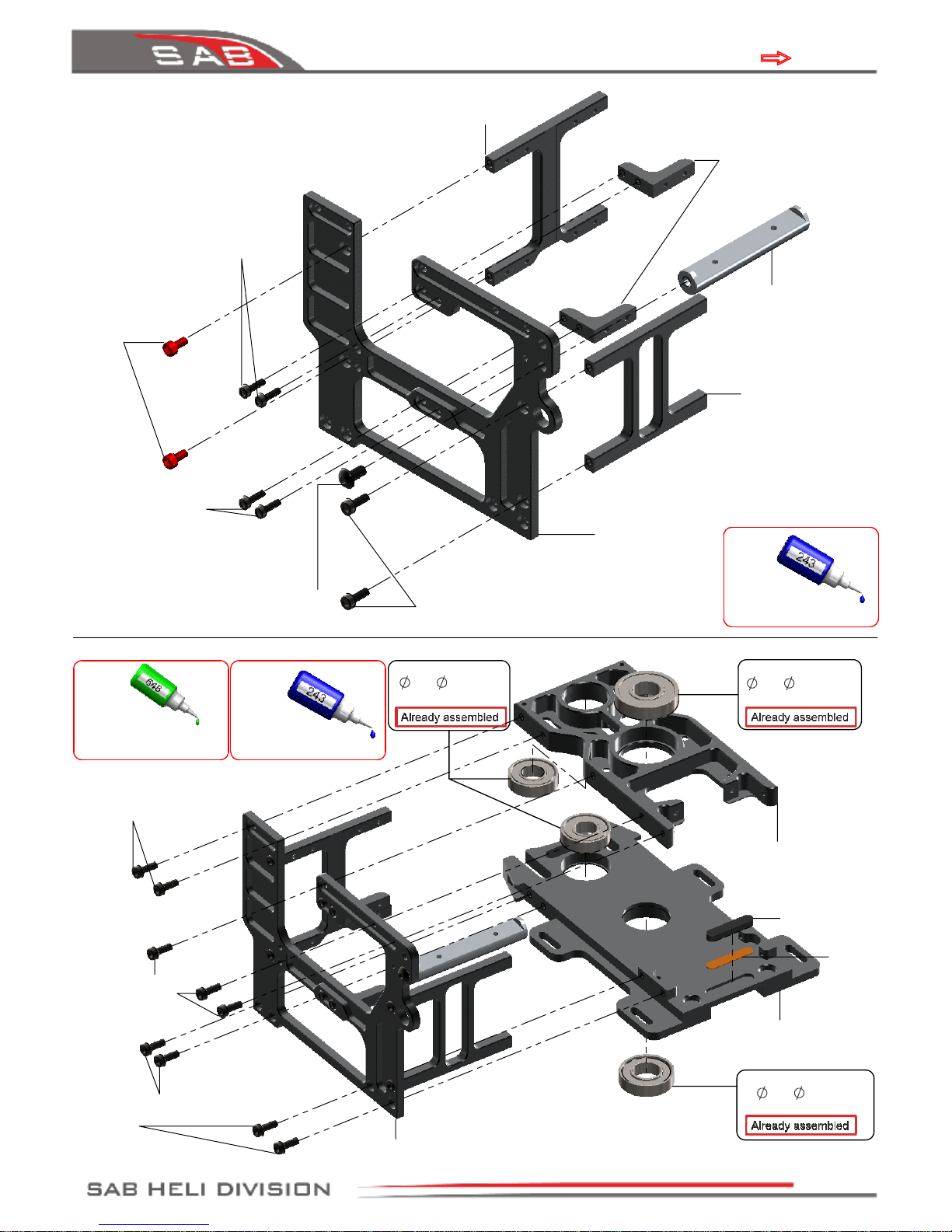 SAB

243

648

243

$\phi$ $\phi$
Already assembled

$\phi$ $\phi$
Already assembled

$\phi$ $\phi$
Already assembled

SAB HELI DIVISION