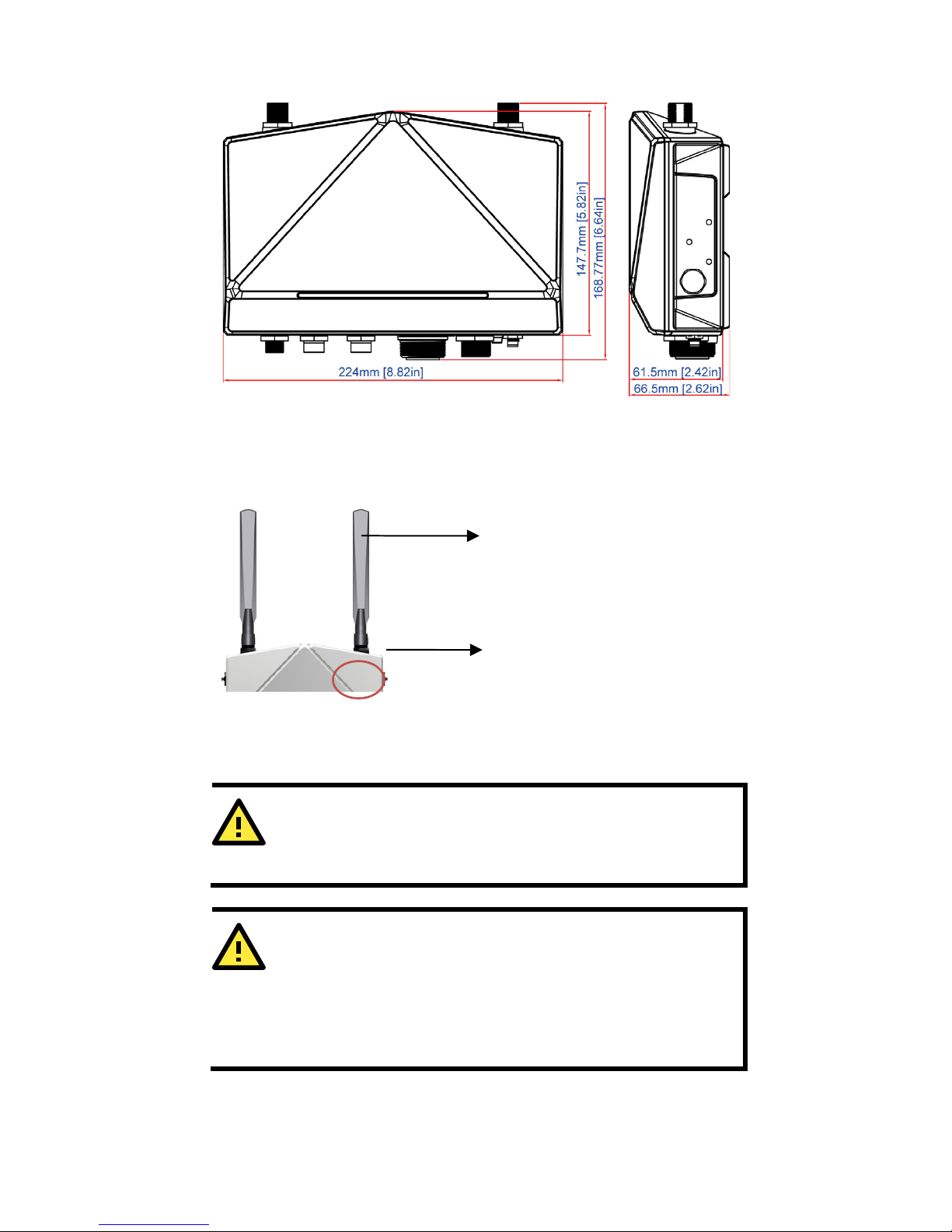 147.7mm [5.82in]
168.77mm [6.64in]
224mm [8.82in]
61.5mm [2.42in]
66.5mm [2.62in]