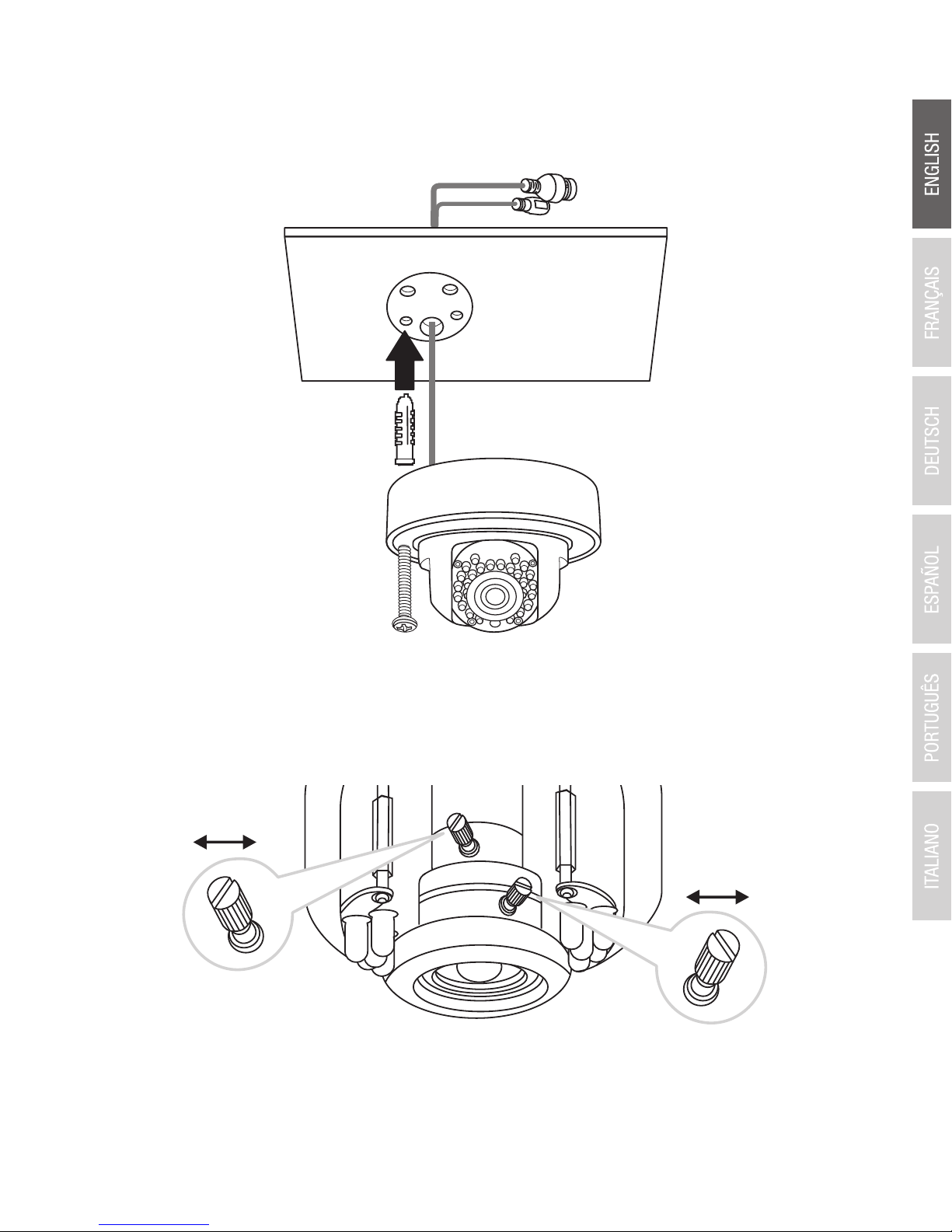 ENGLISH

FRANÇAIS

DEUTSCH

ESPAÑOL

PORTUGUÊS

ITALIANO