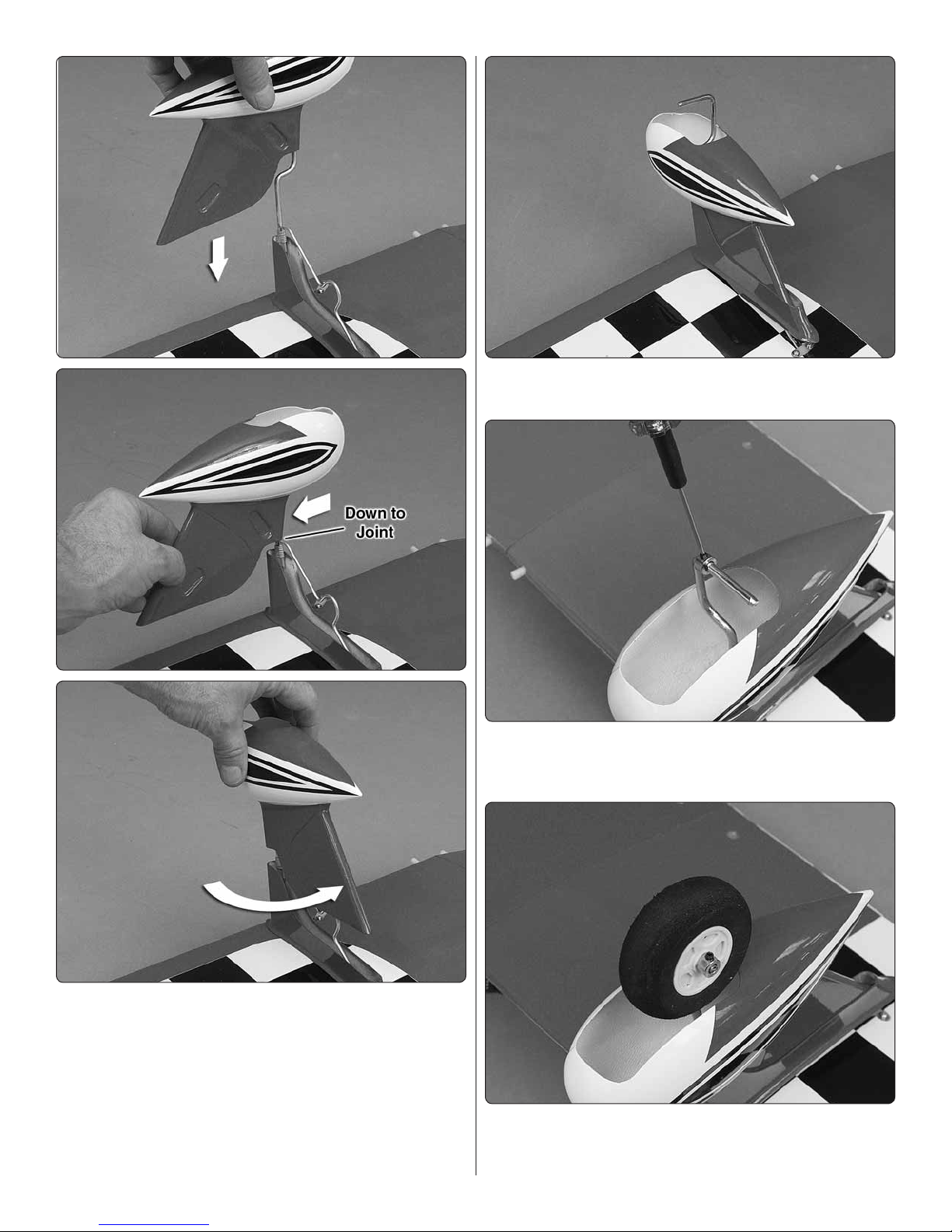 Down to Joint