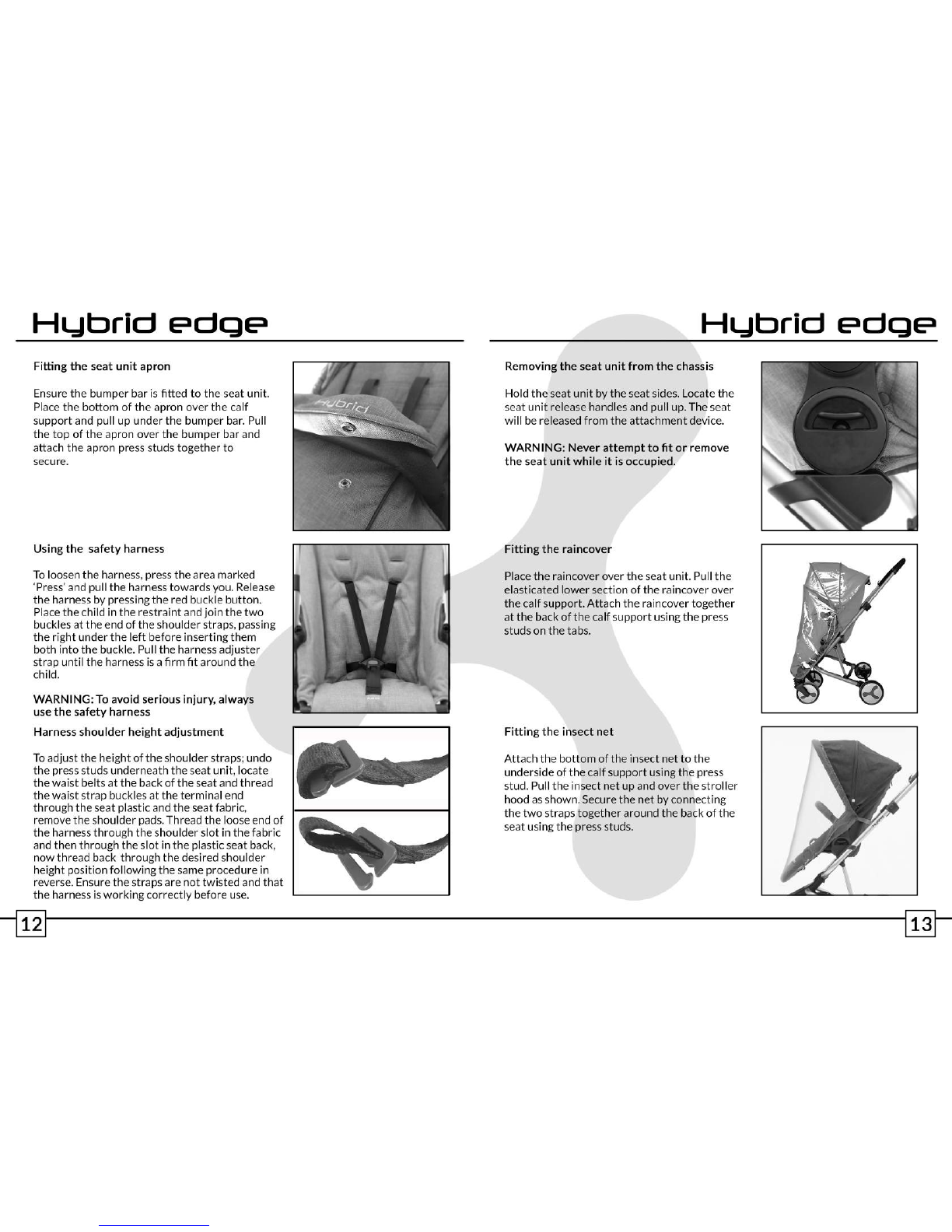 Hybrid edge

Fitting the seat unit apron

Ensure the bumper bar is fitted to the seat unit. Place the bottom of the apron over the calf support and pull up under the bumper bar. Pull the top of the apron over the bumper bar and attach the apron press studs together to secure.

Hybrid

Using the safety harness

To loosen the harness, press the area marked 'Press' and pull the harness towards you. Release the harness by pressing the red buckle button. Place the child in the restraint and join the two buckles at the end of the shoulder straps, passing the right under the left before inserting them both into the buckle. Pull the harness adjuster strap until the harness is a firm fit around the child.

WARNING: To avoid serious injury, always use the safety harness

Harness shoulder height adjustment

To adjust the height of the shoulder straps; undo the press studs underneath the seat unit, locate the waist belts at the back of the seat and thread the waist strap buckles at the terminal end through the seat plastic and the seat fabric, remove the shoulder pads. Thread the loose end of the harness through the shoulder slot in the fabric and then through the slot in the plastic seat back, now thread back through the desired shoulder height position following the same procedure in reverse. Ensure the straps are not twisted and that the harness is working correctly before use.

12

Hybrid edge

Removing the seat unit from the chassis

Hold the seat unit by the seat sides. Locate the seat unit release handles and pull up. The seat will be released from the attachment device.

WARNING: Never attempt to fit or remove the seat unit while it is occupied.

Fitting the raincover

Place the raincover over the seat unit. Pull the elasticated lower section of the raincover over the calf support. Attach the raincover together at the back of the calf support using the press studs on the tabs.

Fitting the insect net

Attach the bottom of the insect net to the underside of the calf support using the press stud. Pull the insect net up and over the stroller hood as shown. Secure the net by connecting the two straps together around the back of the seat using the press studs.

13