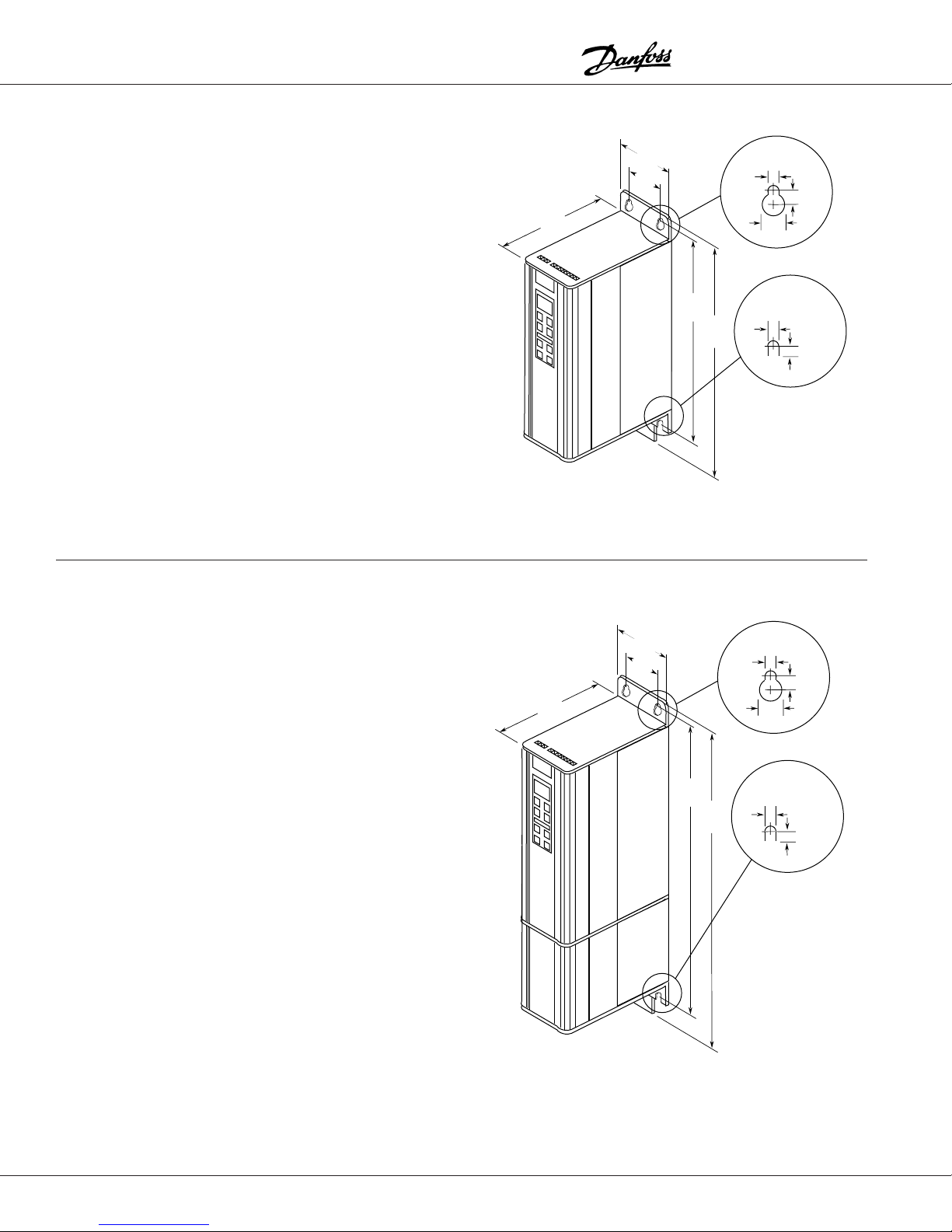 Danfoss