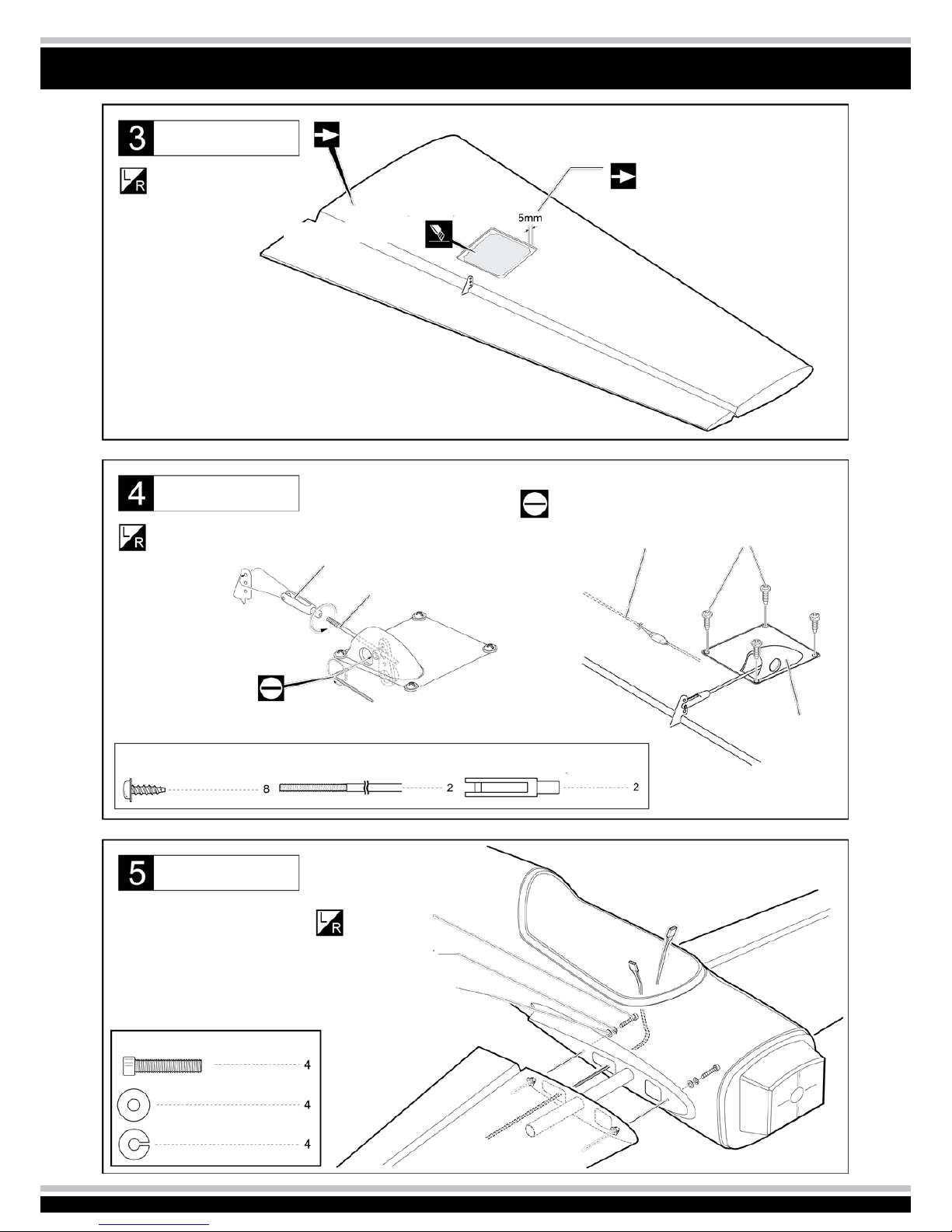 3

L R

5mm

4

L R

8

2

2

5

L R

4

4

4