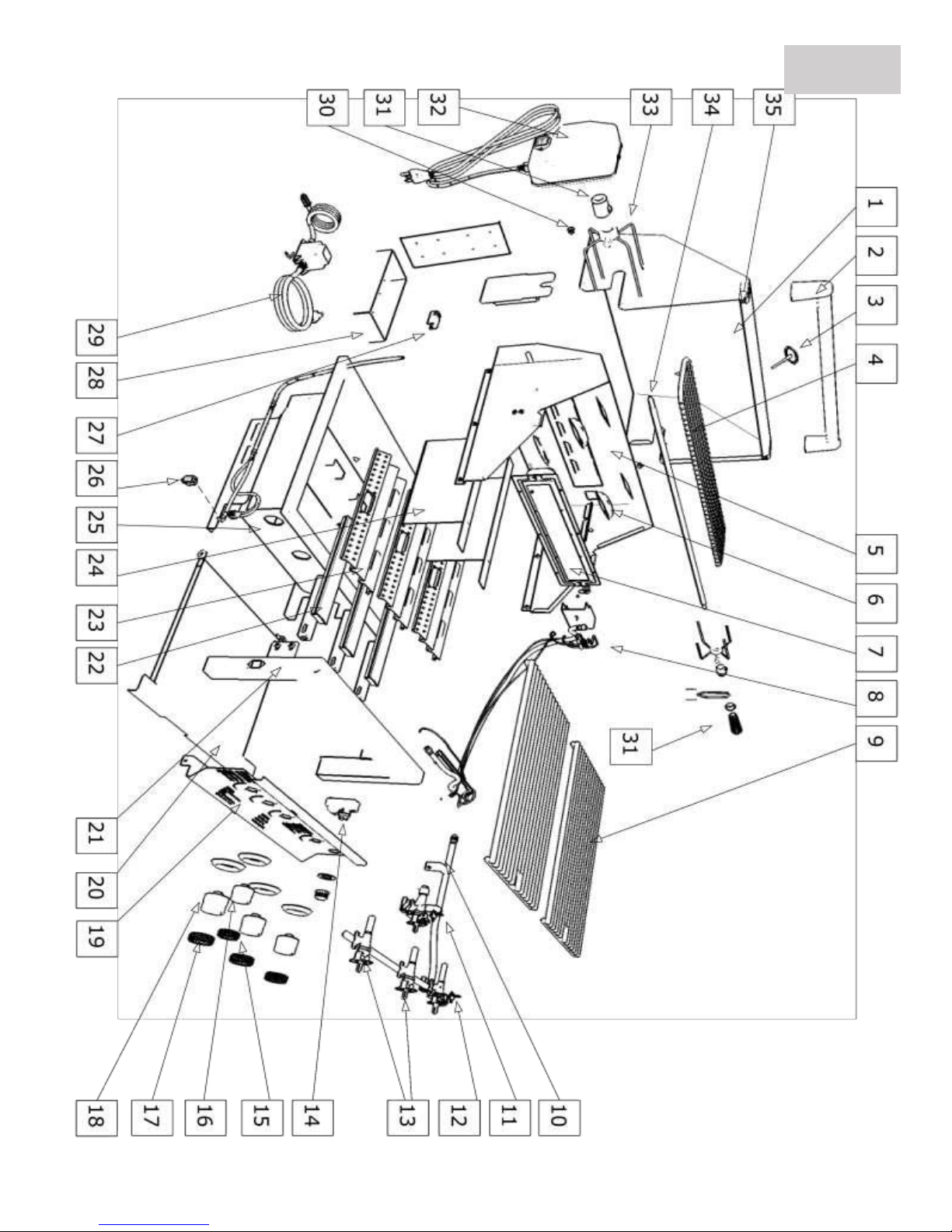 30 31 32 33 34 35

1 2 3 4 5 6 7 8 9 31

29 28 27 26 25 24 23 22 21 20 19

18 17 16 15 14 13 12 11 10