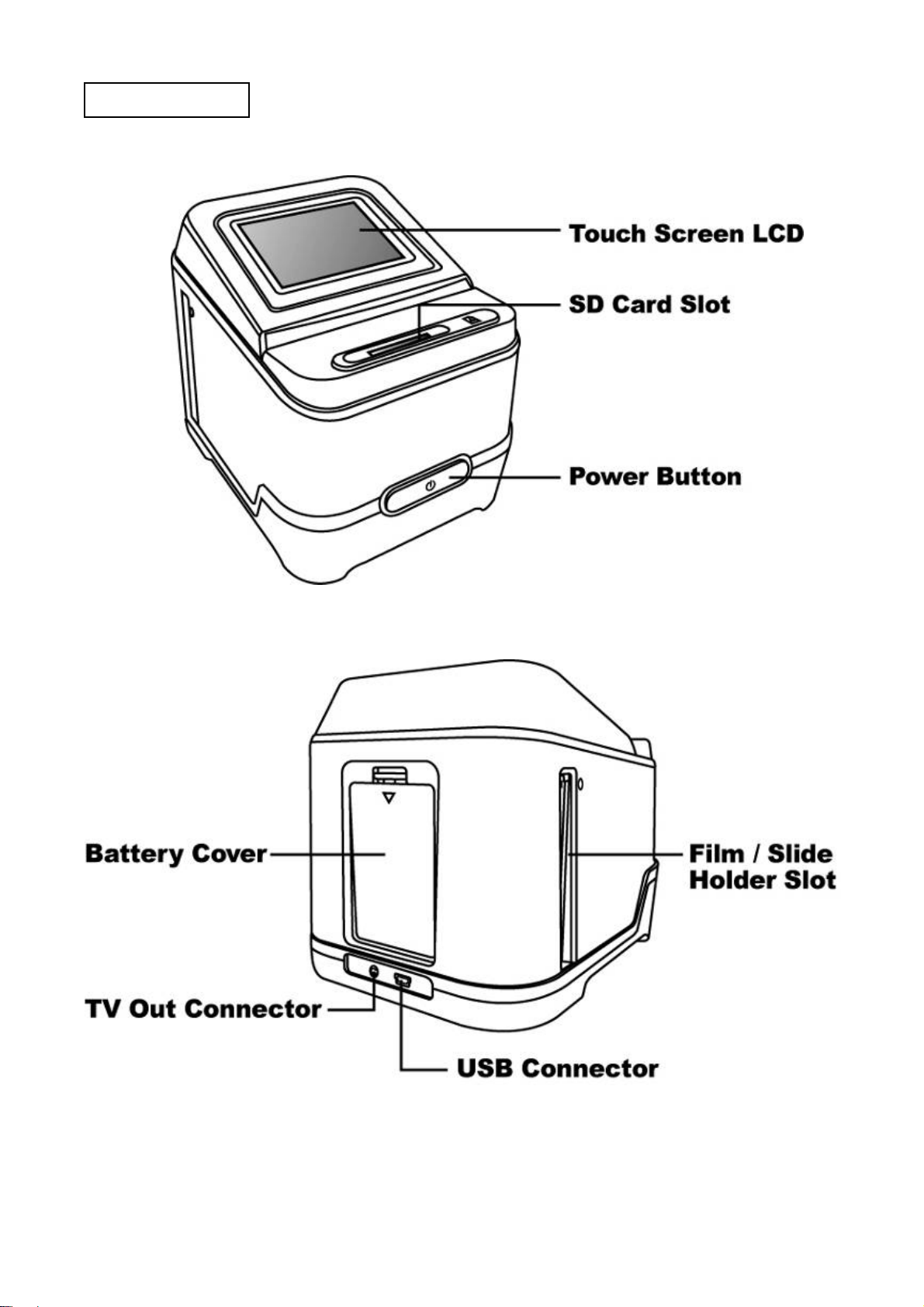 Touch Screen LCD

SD Card Slot

Power Button

Battery Cover

Film / Slide Holder Slot

TV Out Connector

USB Connector