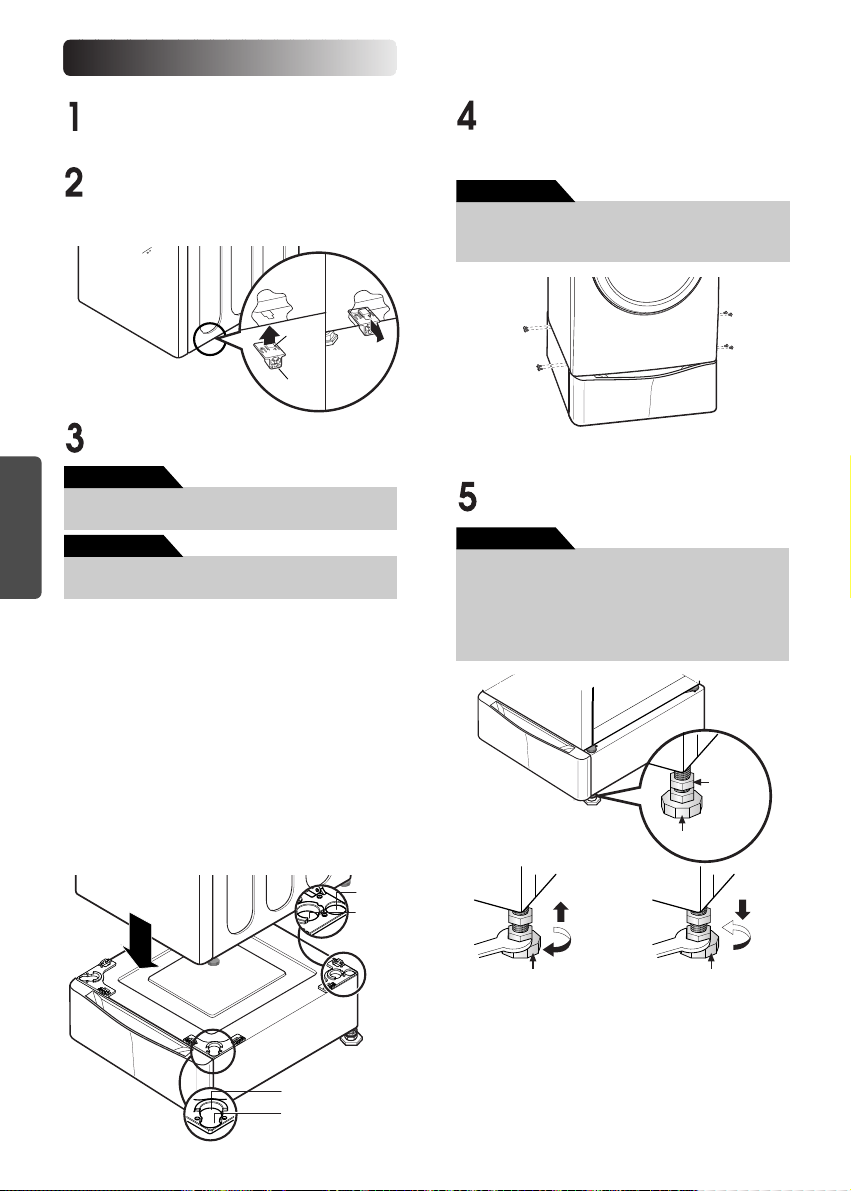 1

2

3

4

5