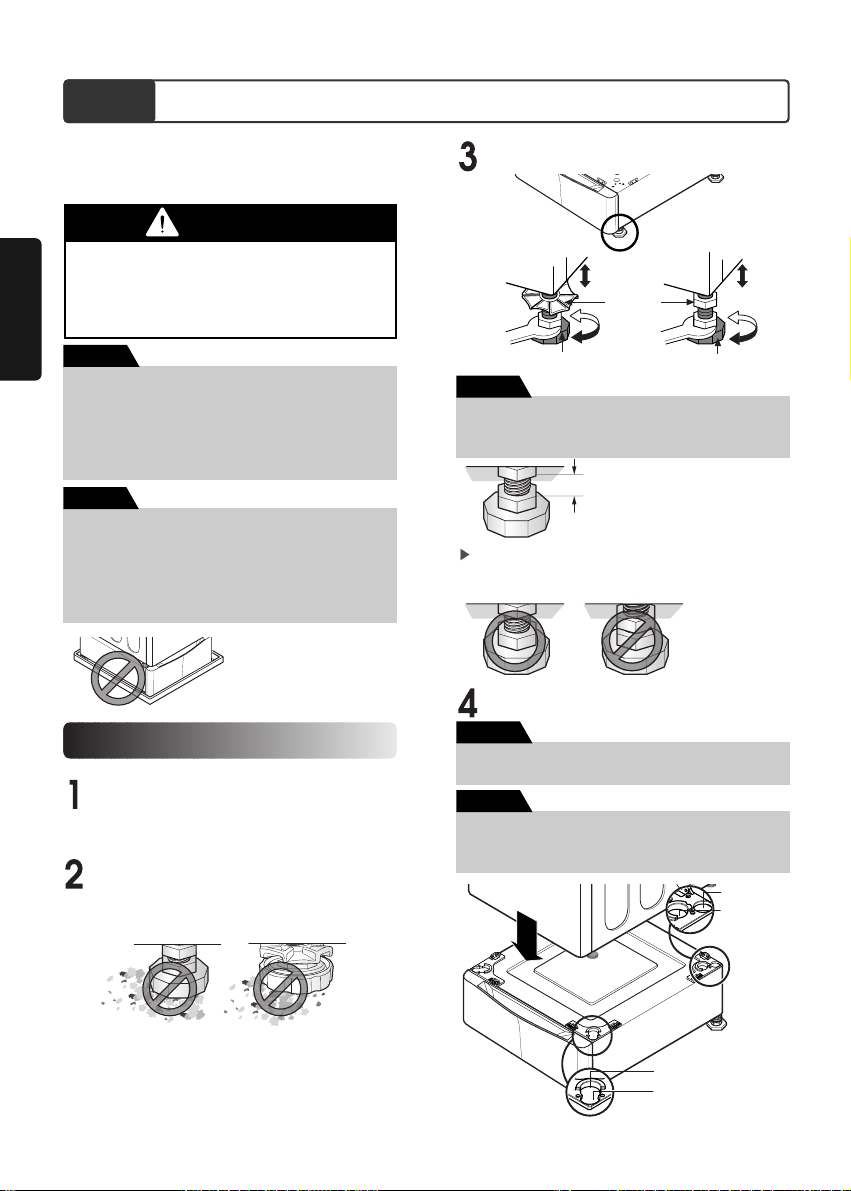 3

4

1

2