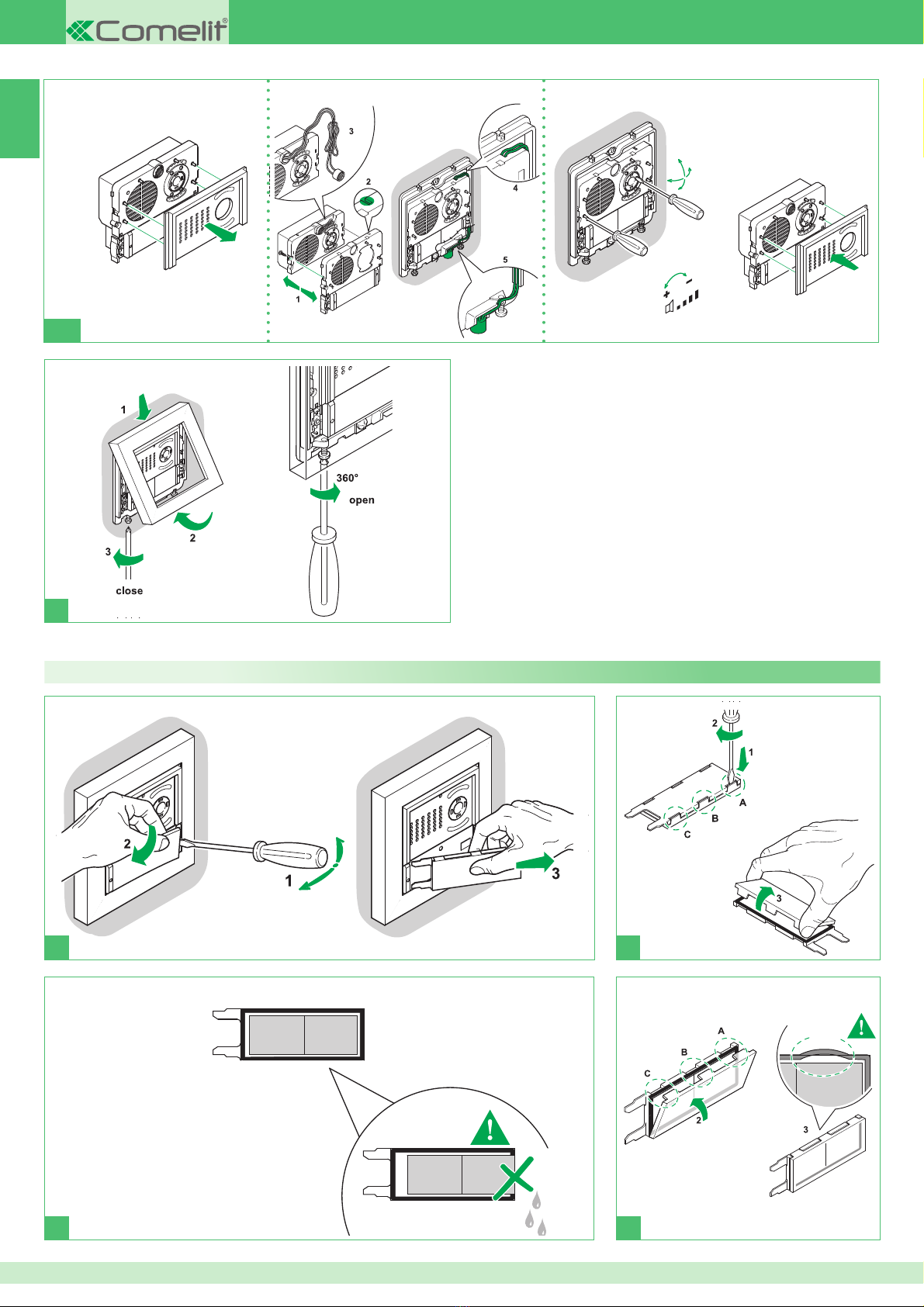 Comelit®

3

2

4

5

1

+ −

1

2

3

close

360°

open

2

1

3

2

1

A

B

C

3

A

B

C

2

3