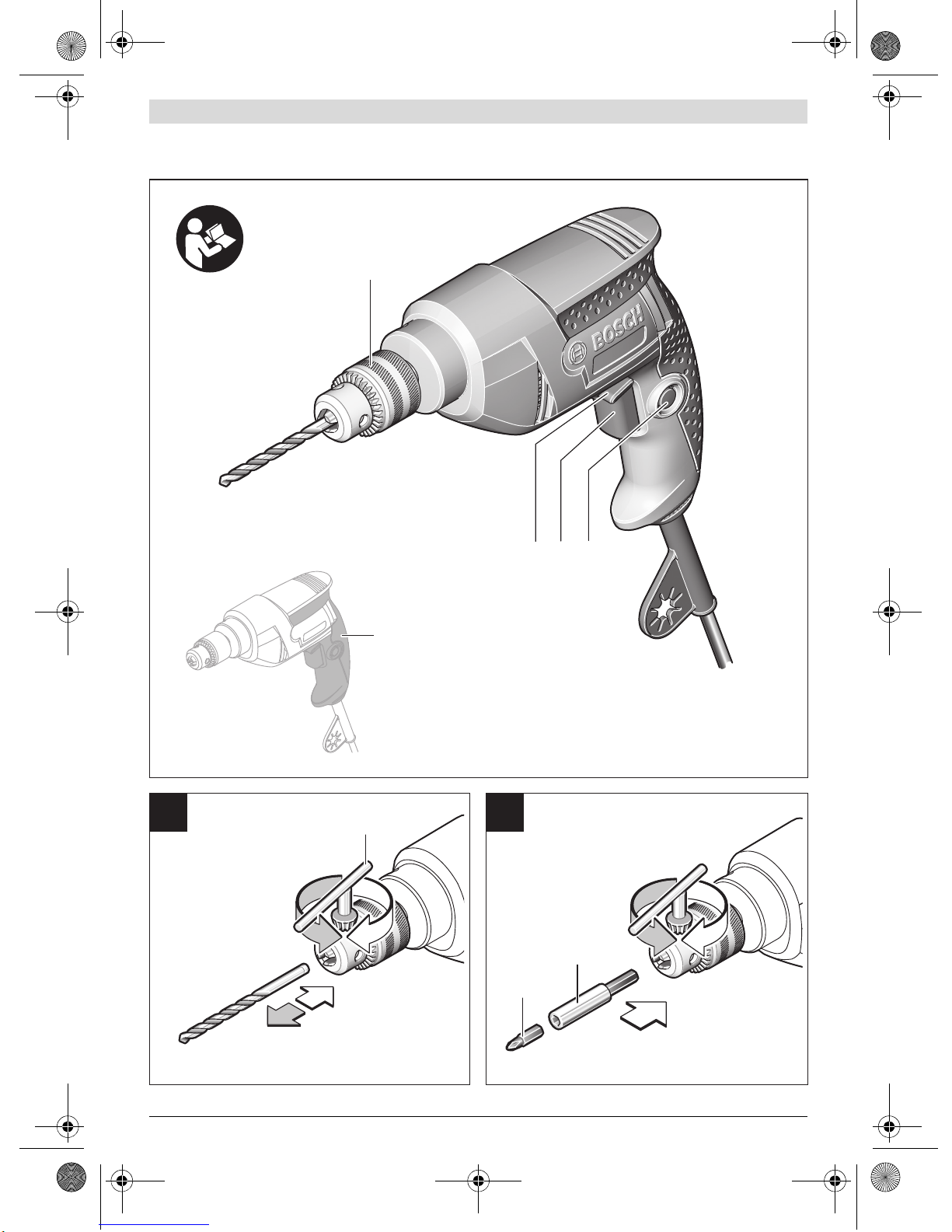 BOSCH