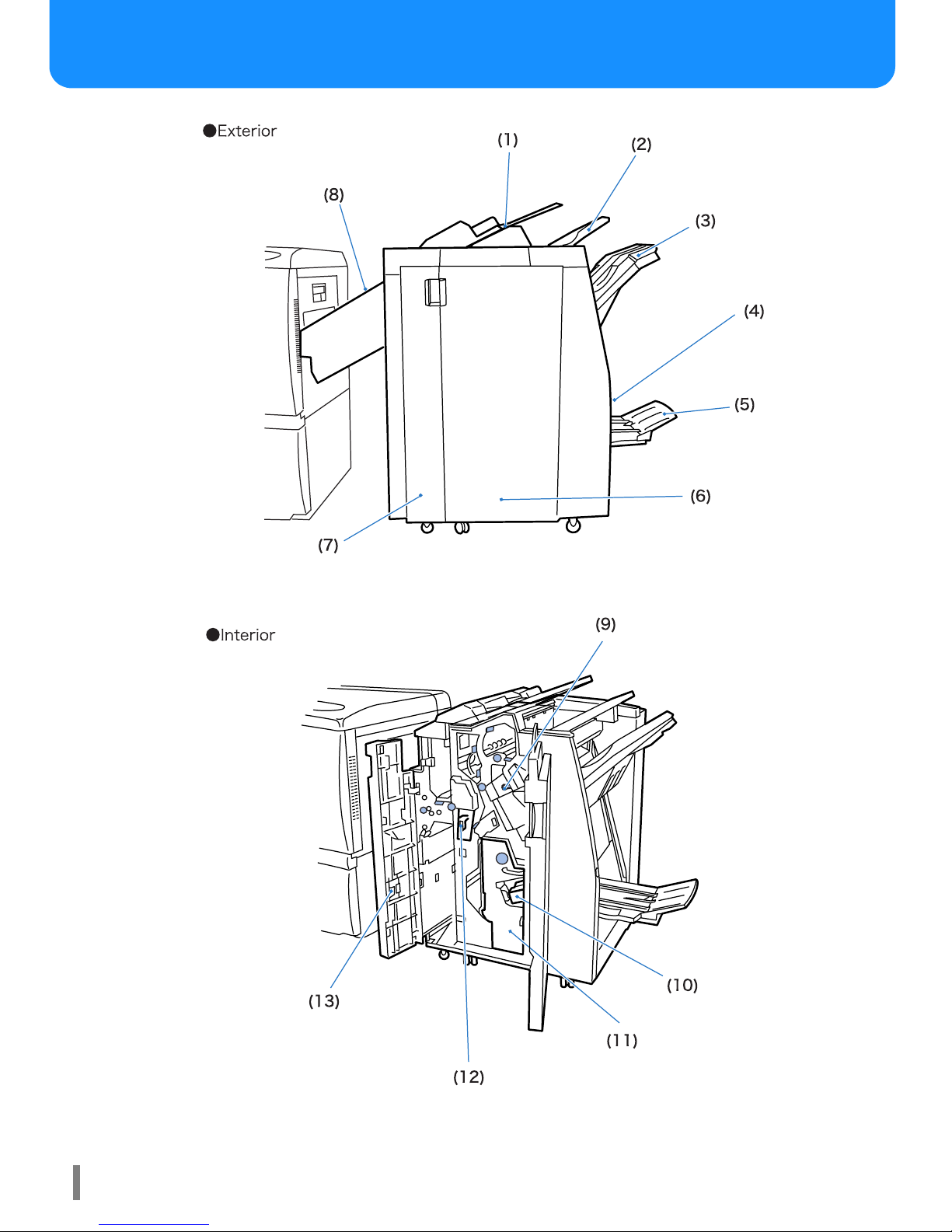 ●Exterior

(1)
(2)
(8)
(3)
(4)
(5)
(6)
(7)

●Interior

(9)
(10)
(13)
(11)
(12)