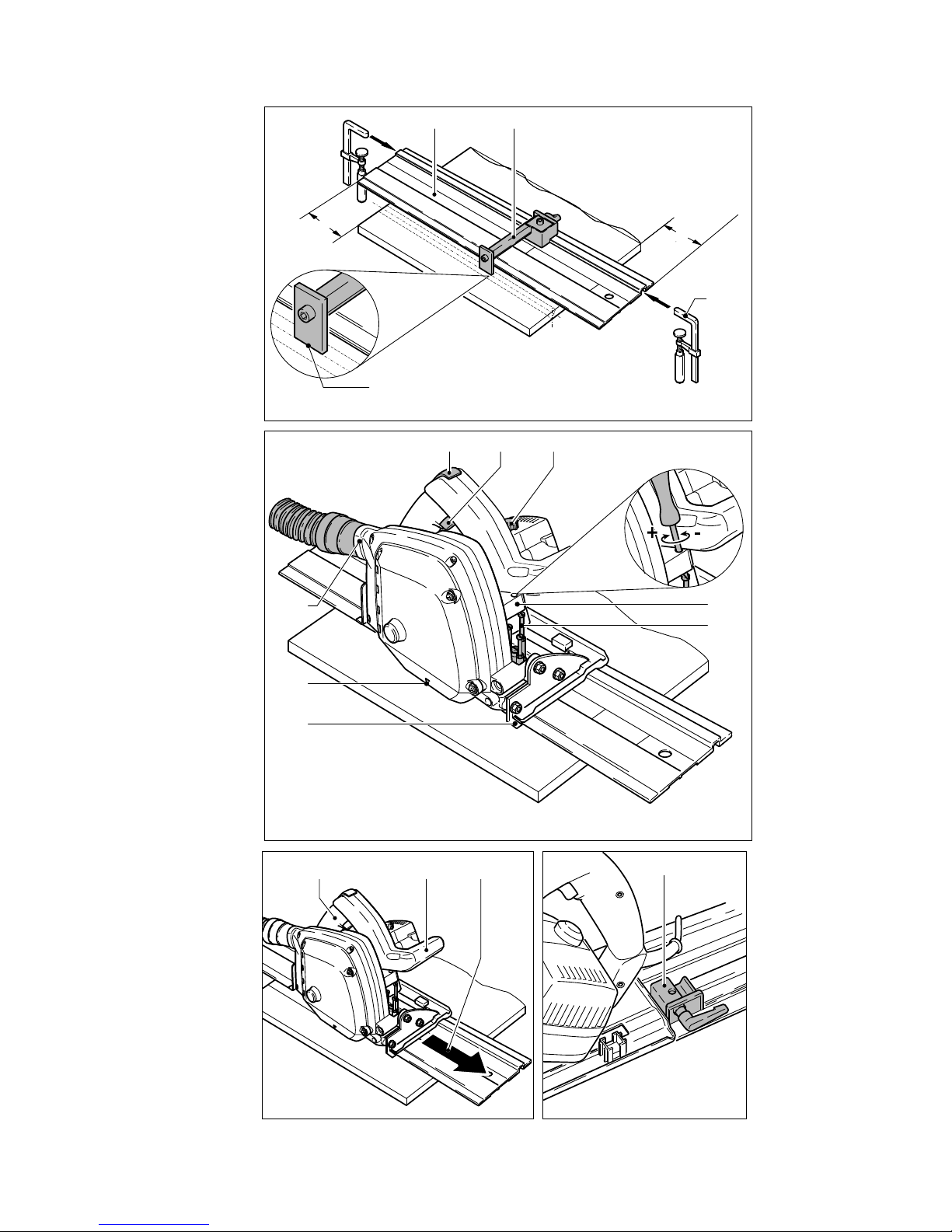 + -