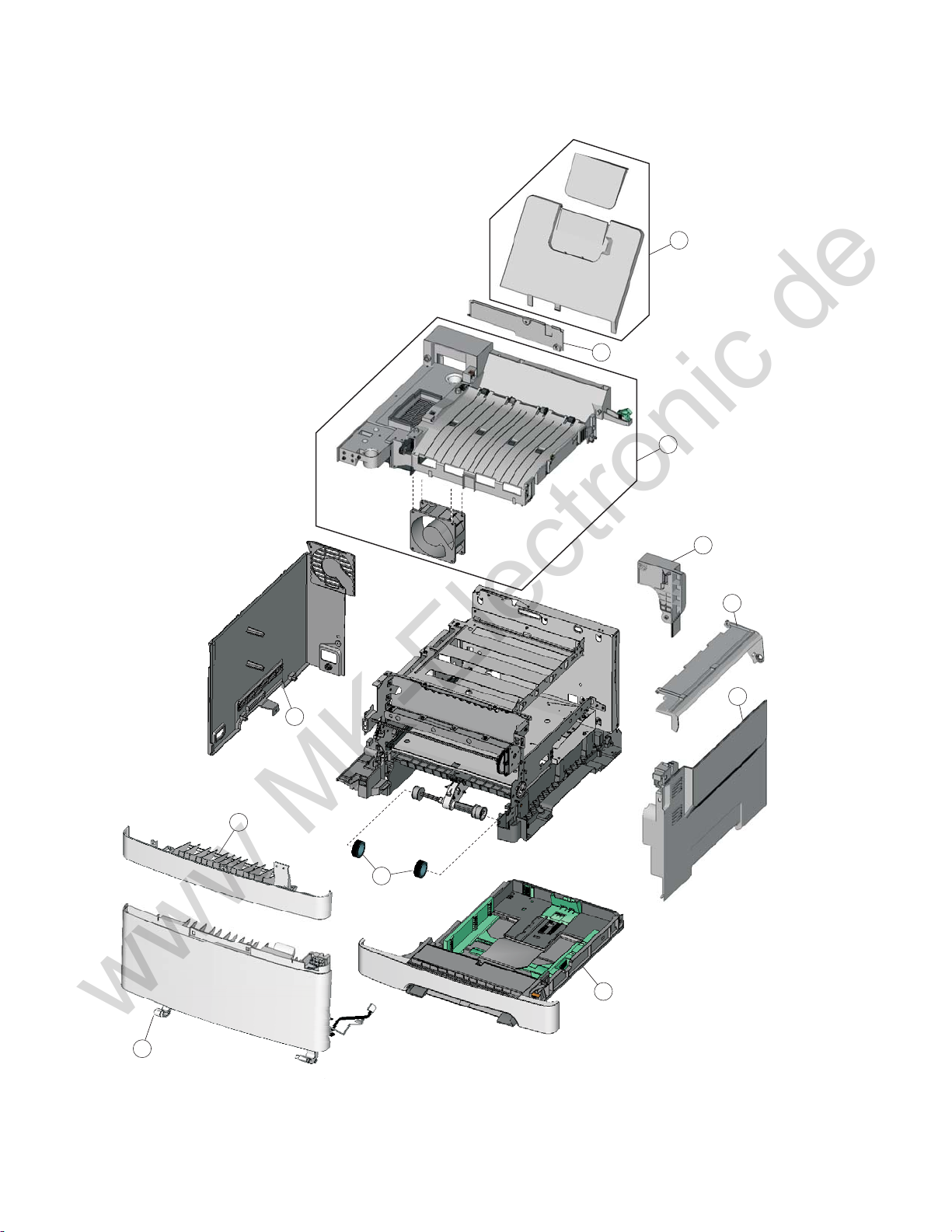 www.MK-Electronic.de