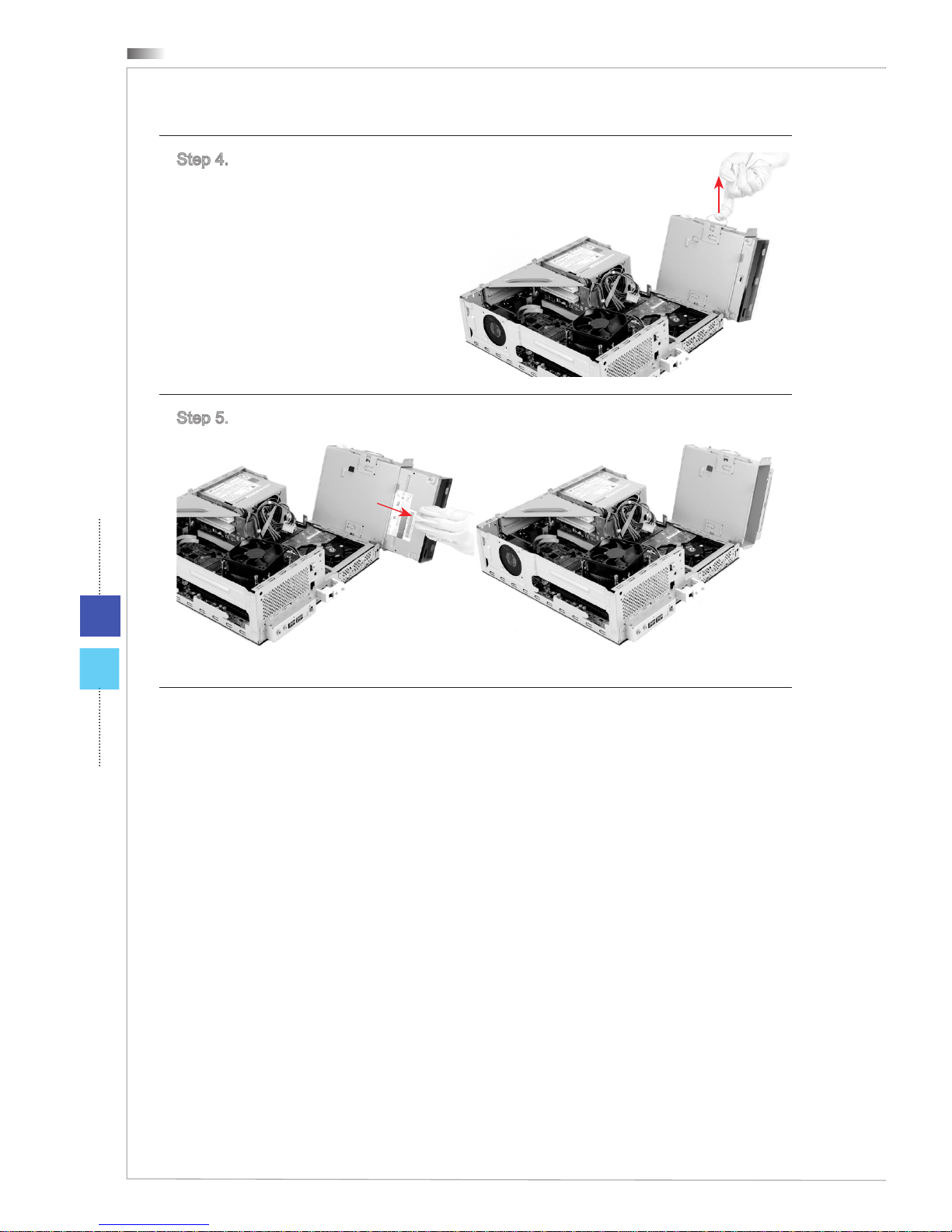 Step 4.

Step 5.