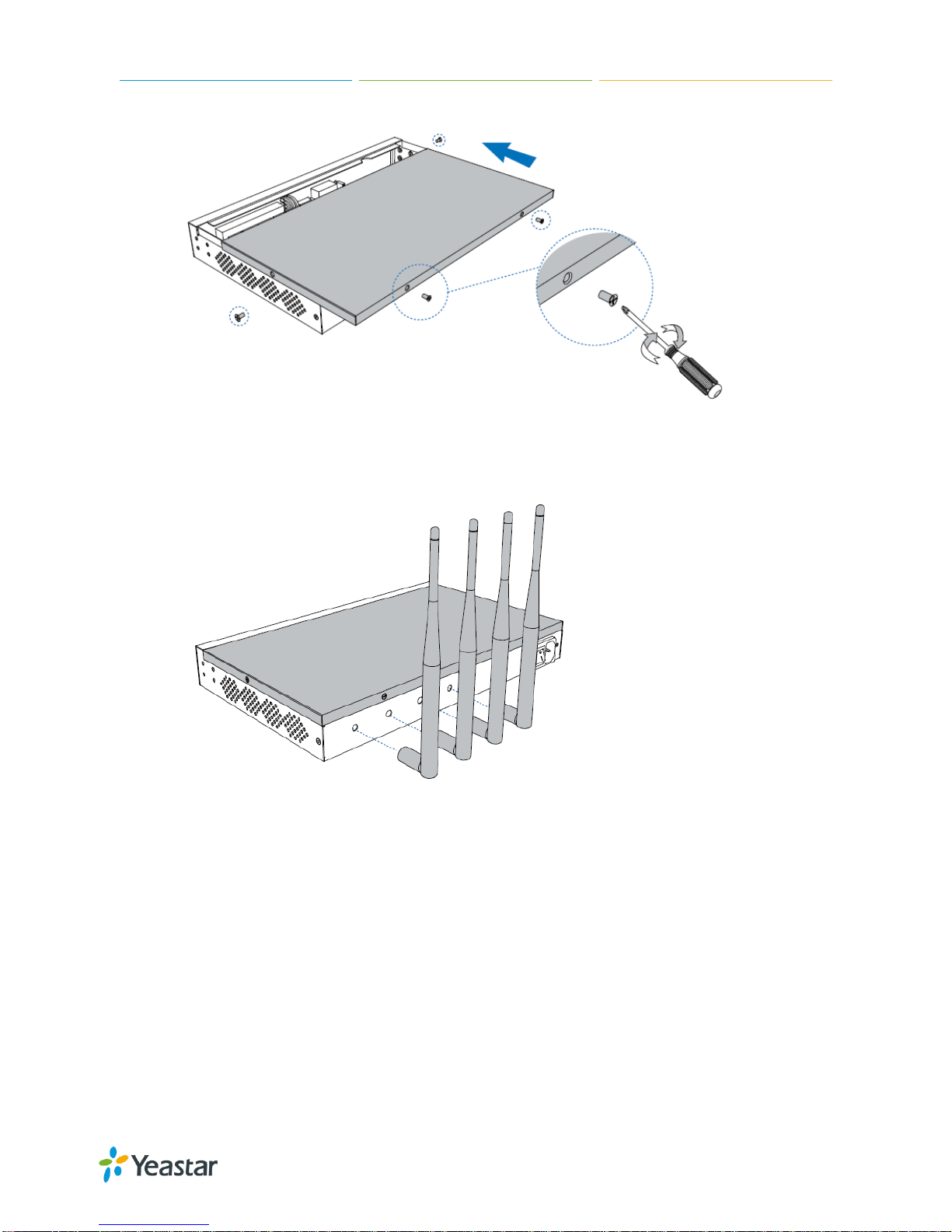 Yeastar