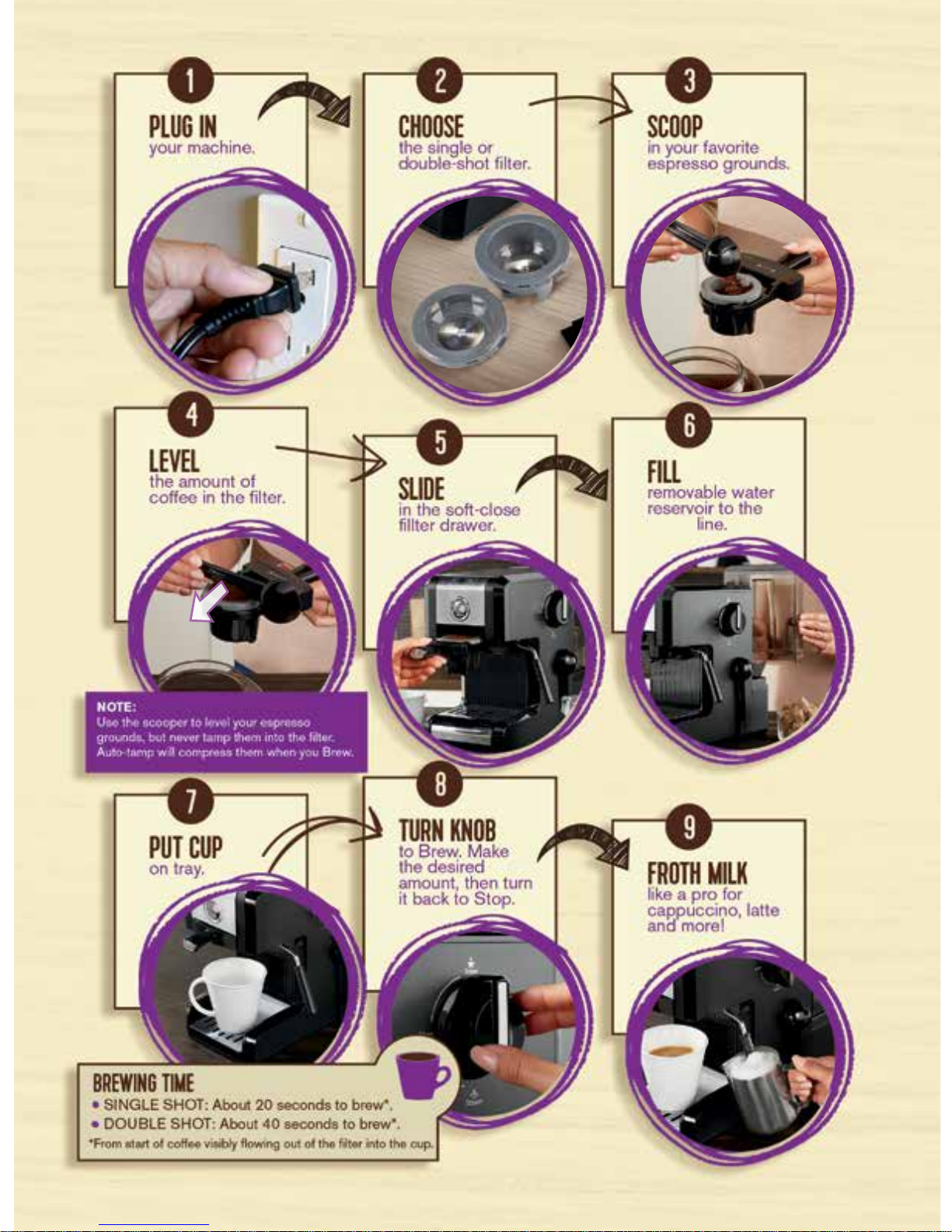 1
PLUG IN
your machine.

2
CHOOSE
the single or double-shot filter.

3
SCOOP
in your favorite espresso grounds.

4
LEVEL
the amount of coffee in the filter.

NOTE:
Use the scooper to level your espresso grounds, but never tamp them into the filter. Auto-tamp will compress them when you Brew.

5
SLIDE
in the soft-close fillter drawer.

6
FILL
removable water reservoir to the line.

7
PUT CUP
on tray.

8
TURN KNOB
to Brew. Make the desired amount, then turn it back to Stop.

9
FROTH MILK
like a pro for cappuccino, latte and more!

BREWING TIME
• SINGLE SHOT: About 20 seconds to brew*.
• DOUBLE SHOT: About 40 seconds to brew*.
*From start of coffee visibly flowing out of the filter into the cup.