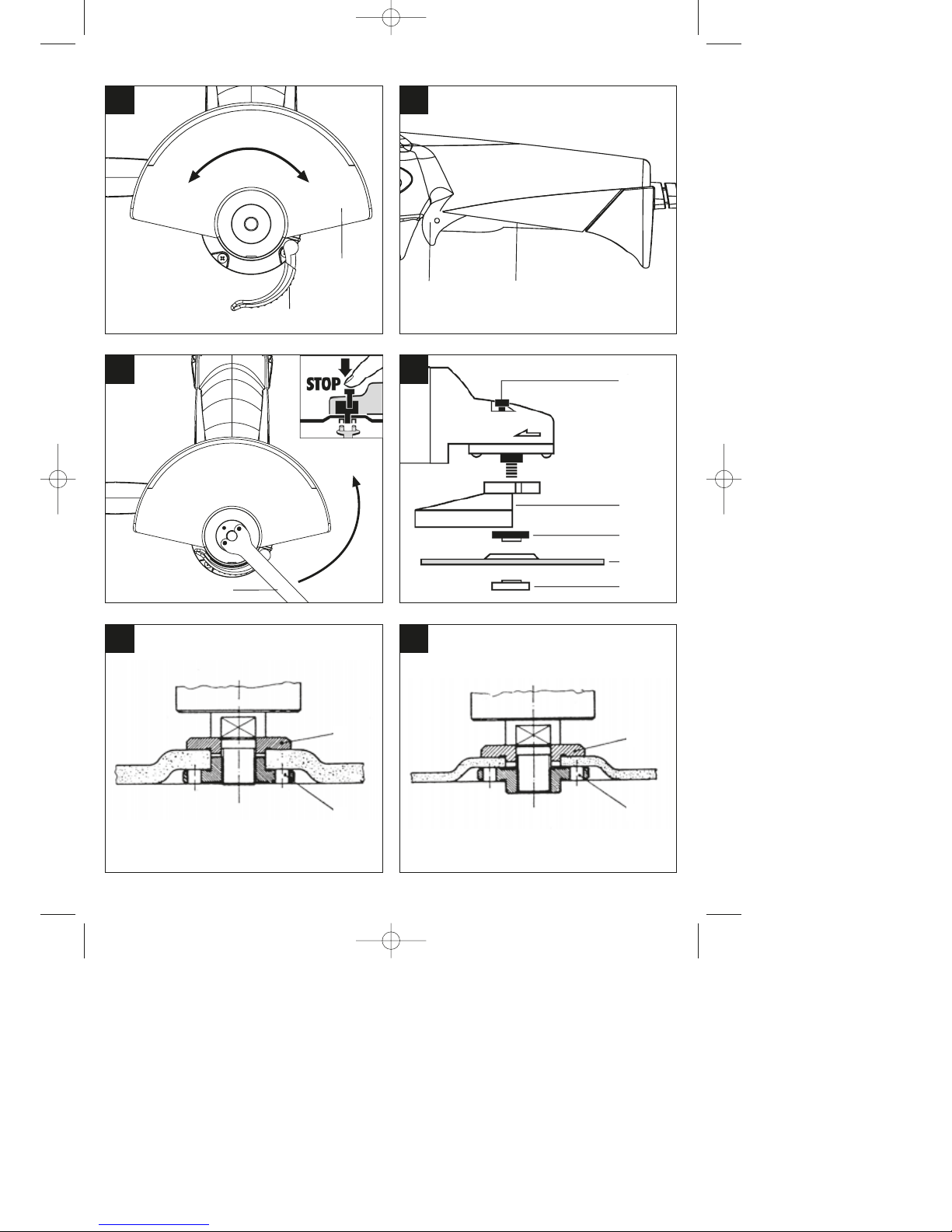 STOP