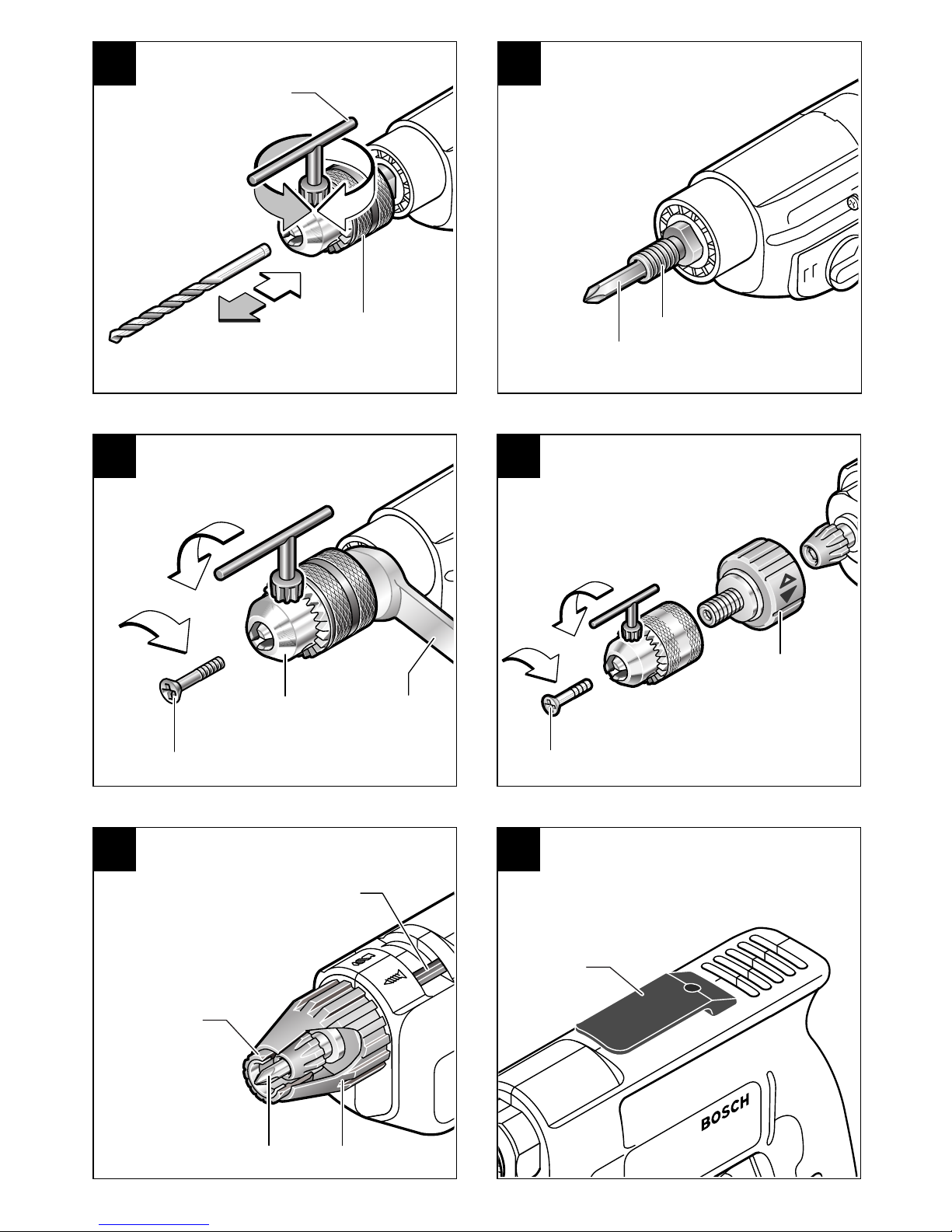 BOSCH