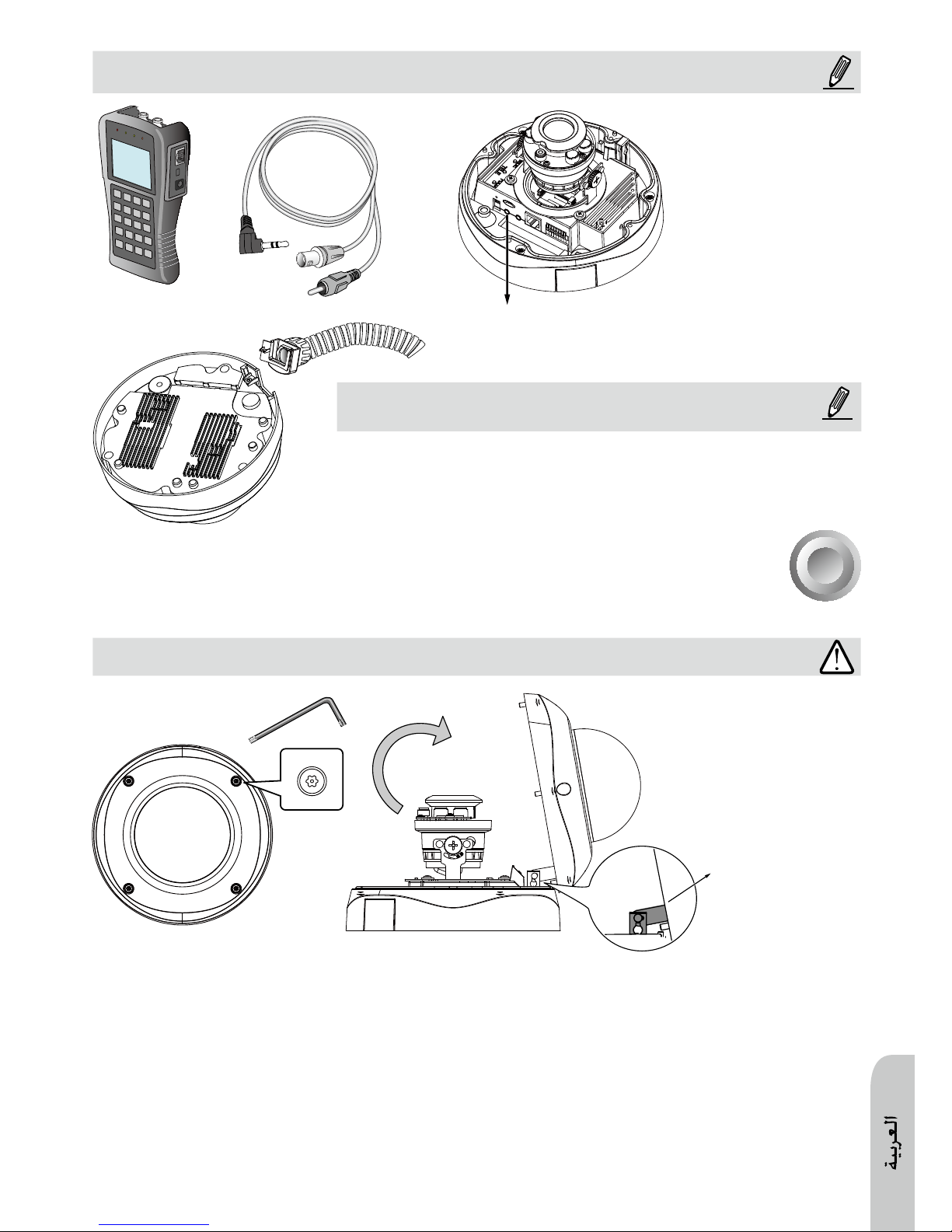 العربية