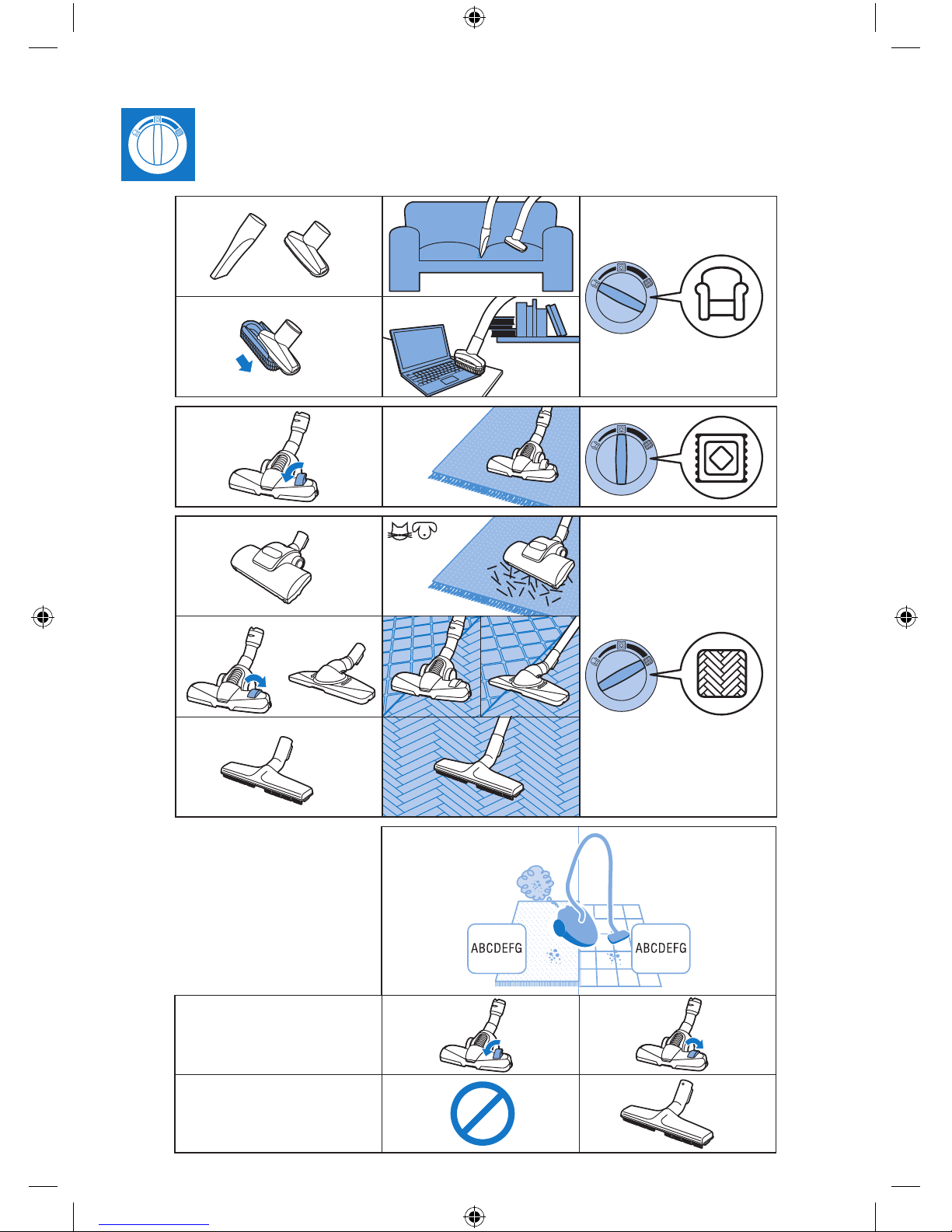 ABCDEFG
ABCDEFG