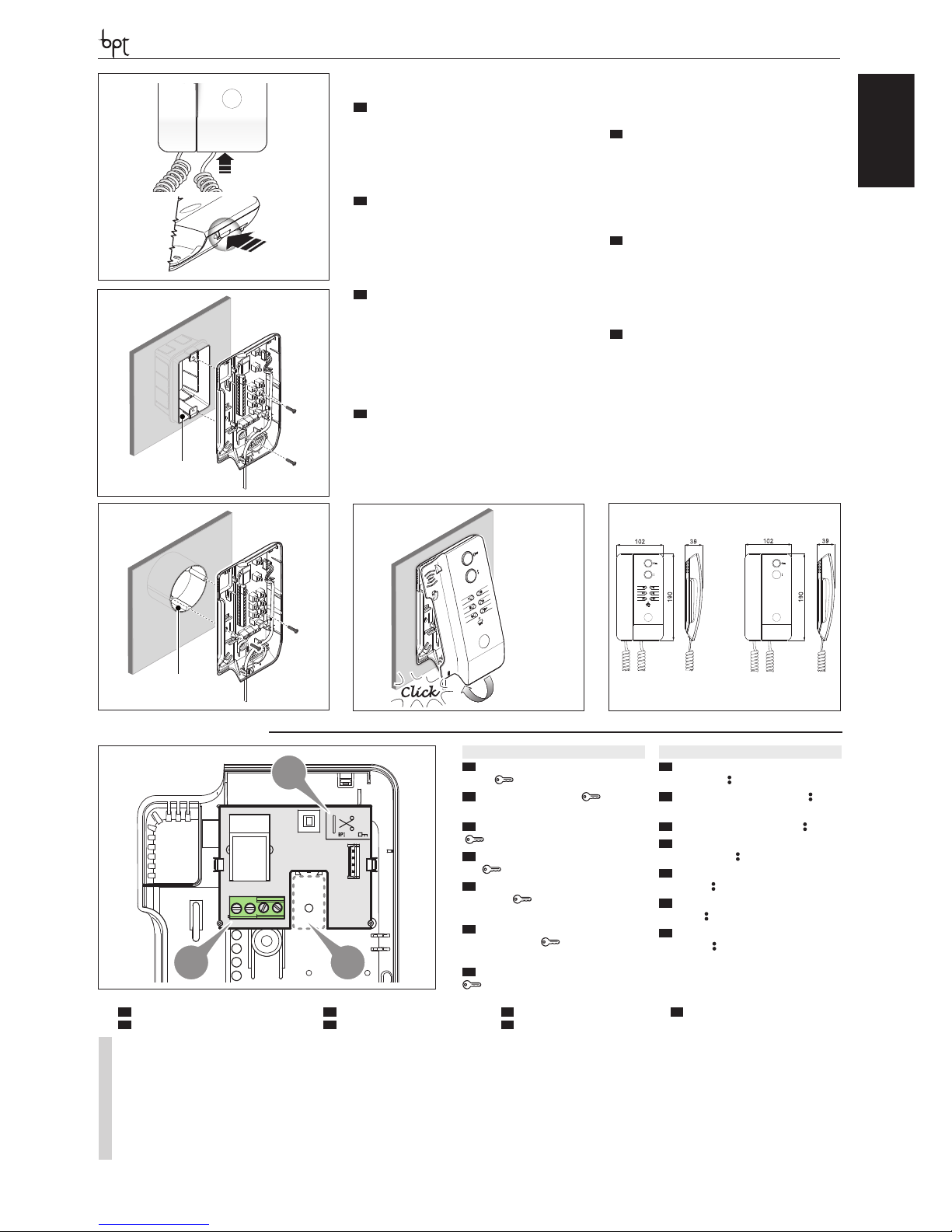 bpt

Click

102
38
190
102
38
190

BP1