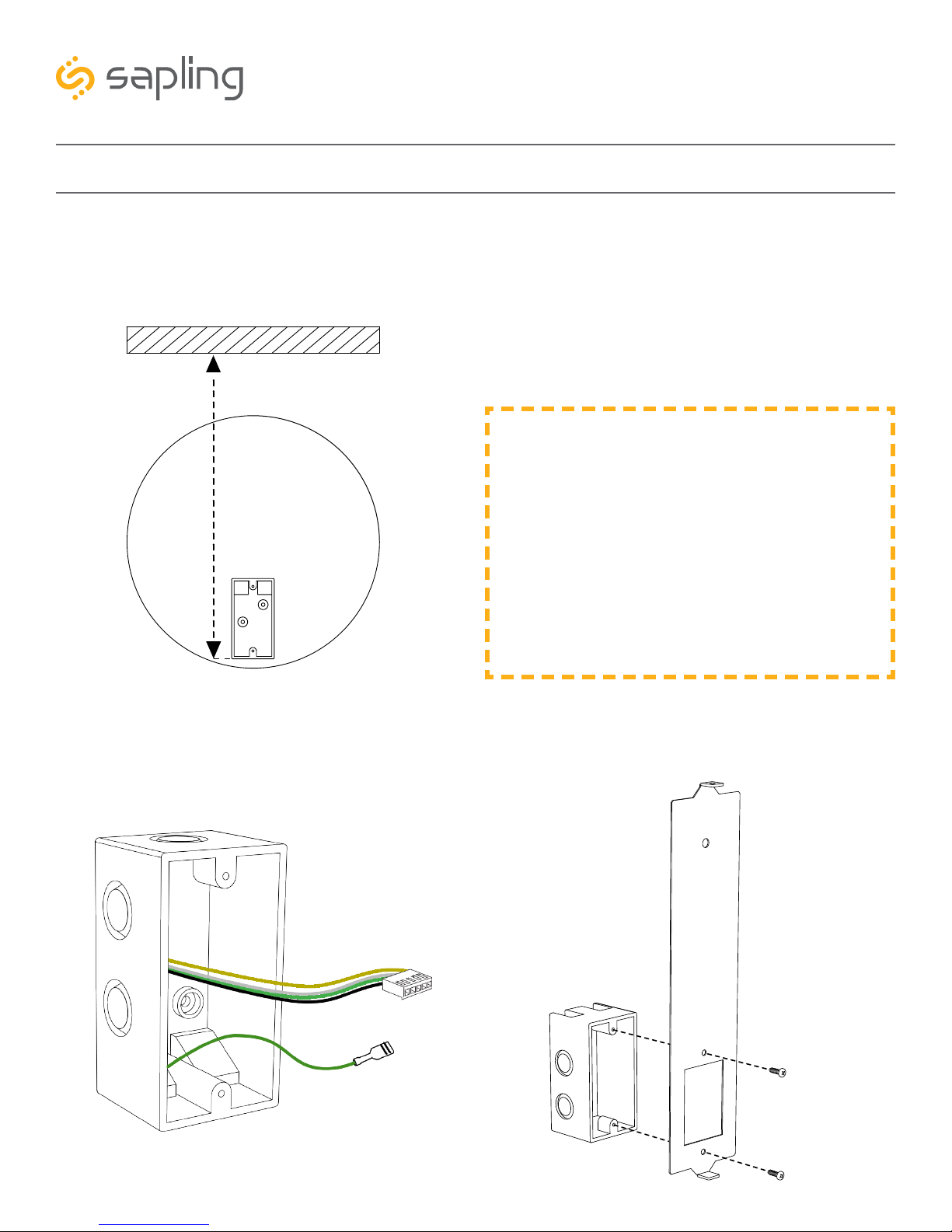 sapling