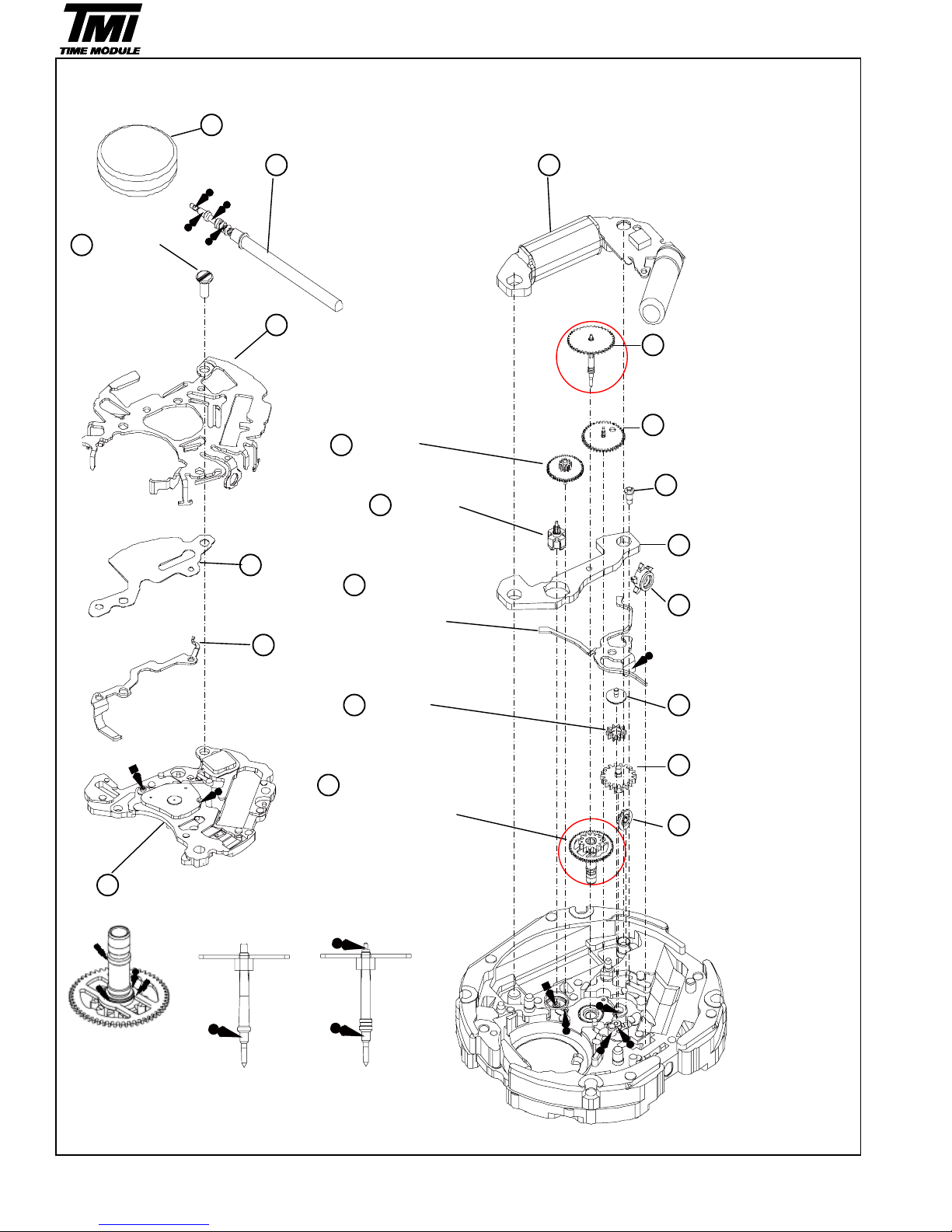 TMI
TIME MODULE