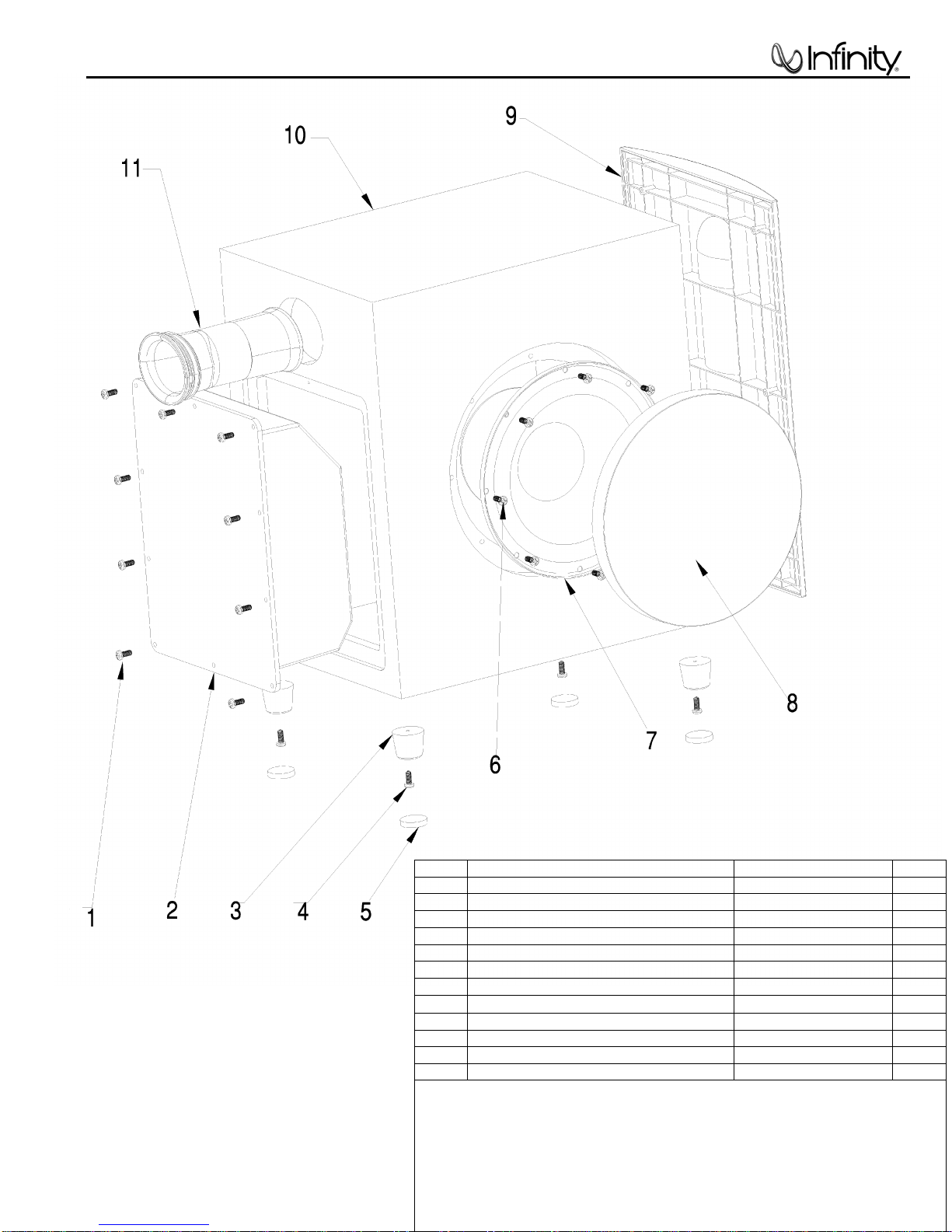 Infinity®

9

10

11

8

7

6

1

2

3

4

5