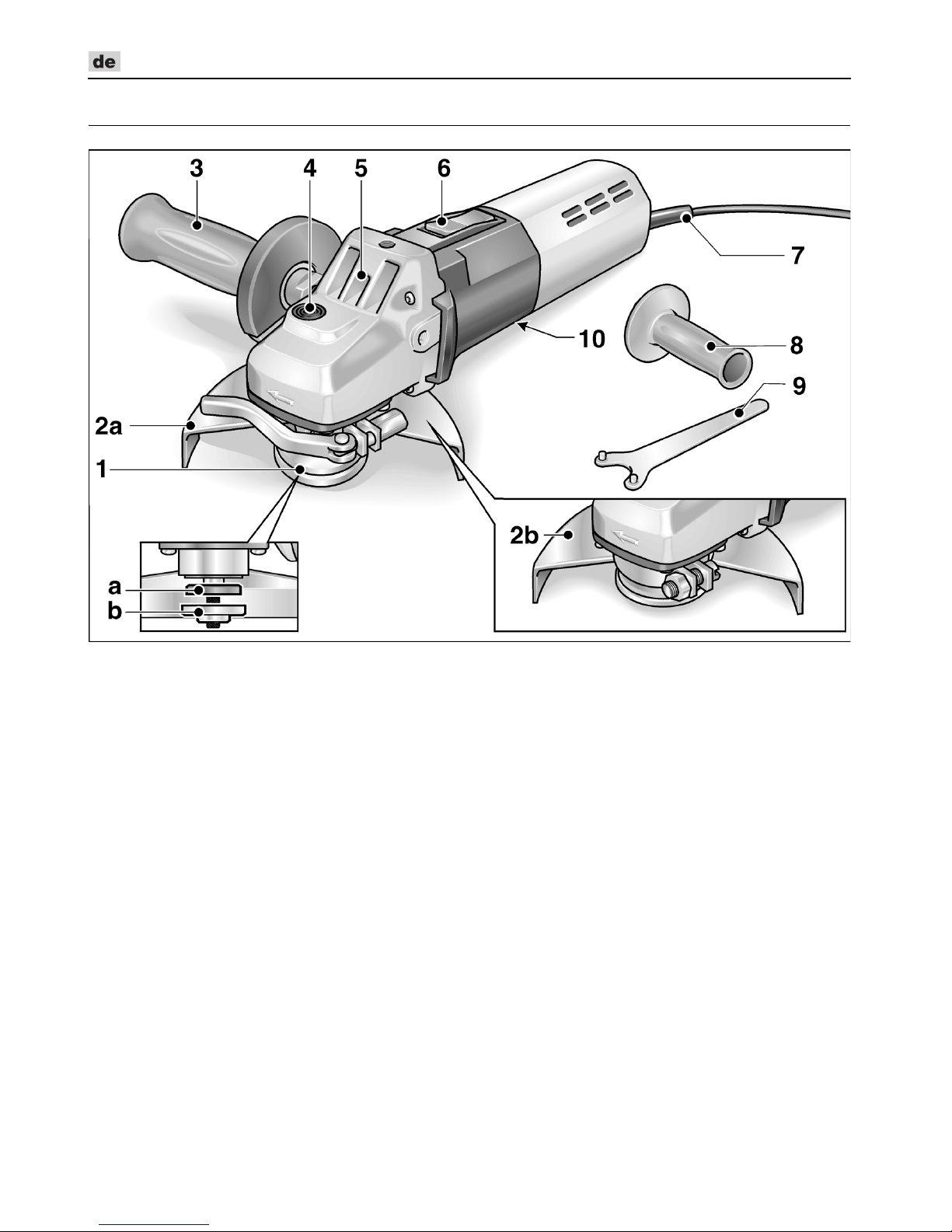 de

3
4
5
6
7
10
8
9
2a
1
a
b
2b