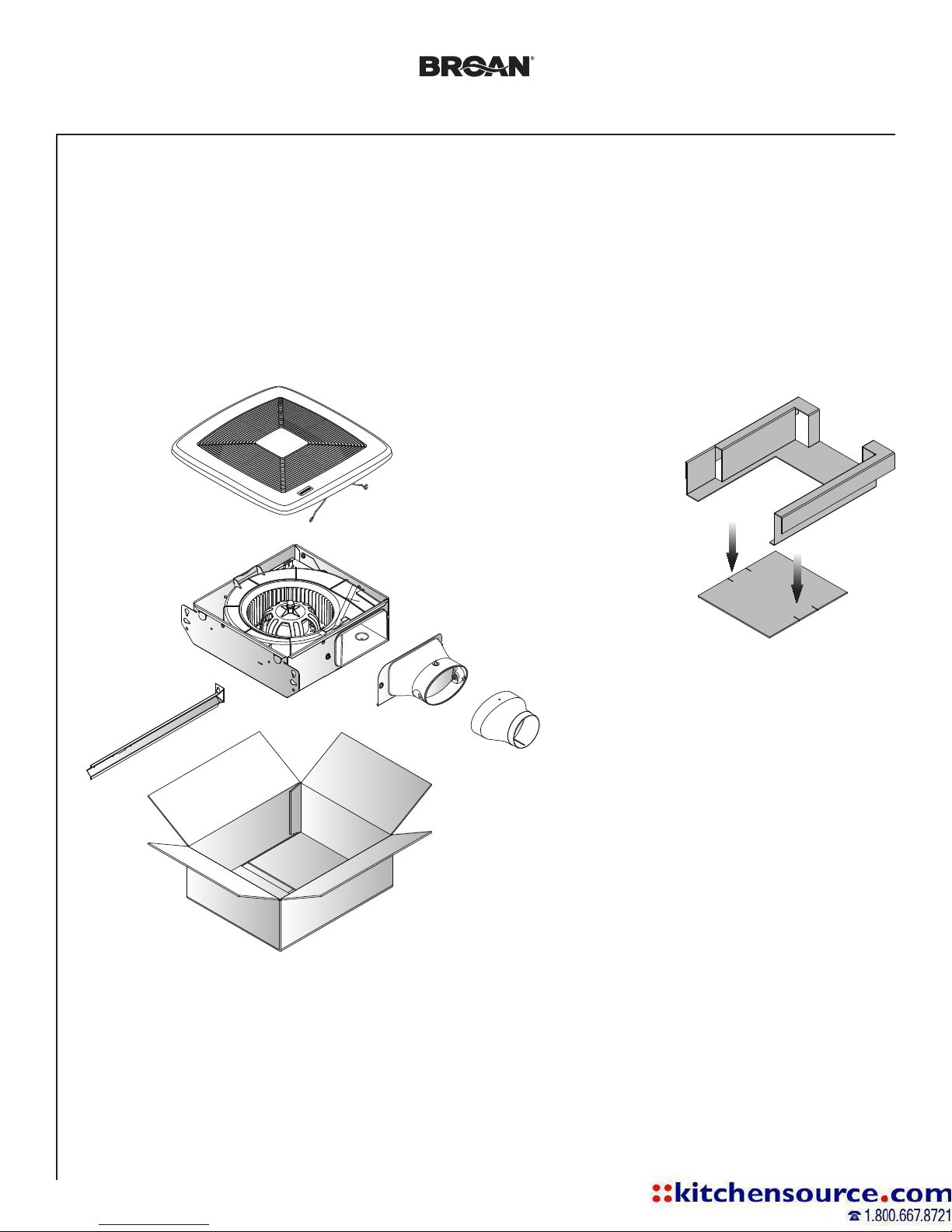 BROAN®

::kitchensource.com
☎ 1.800.667.8721