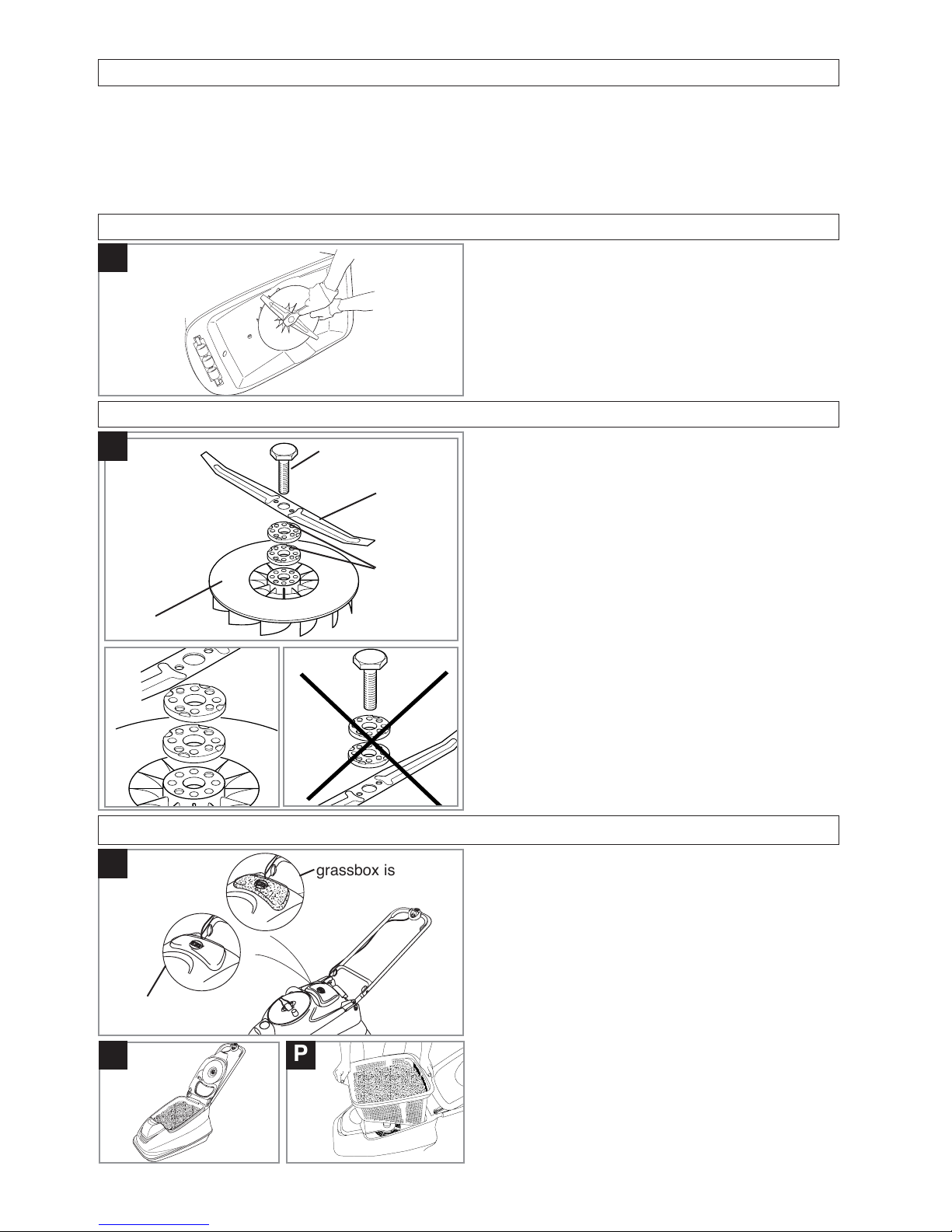 grassbox is

P