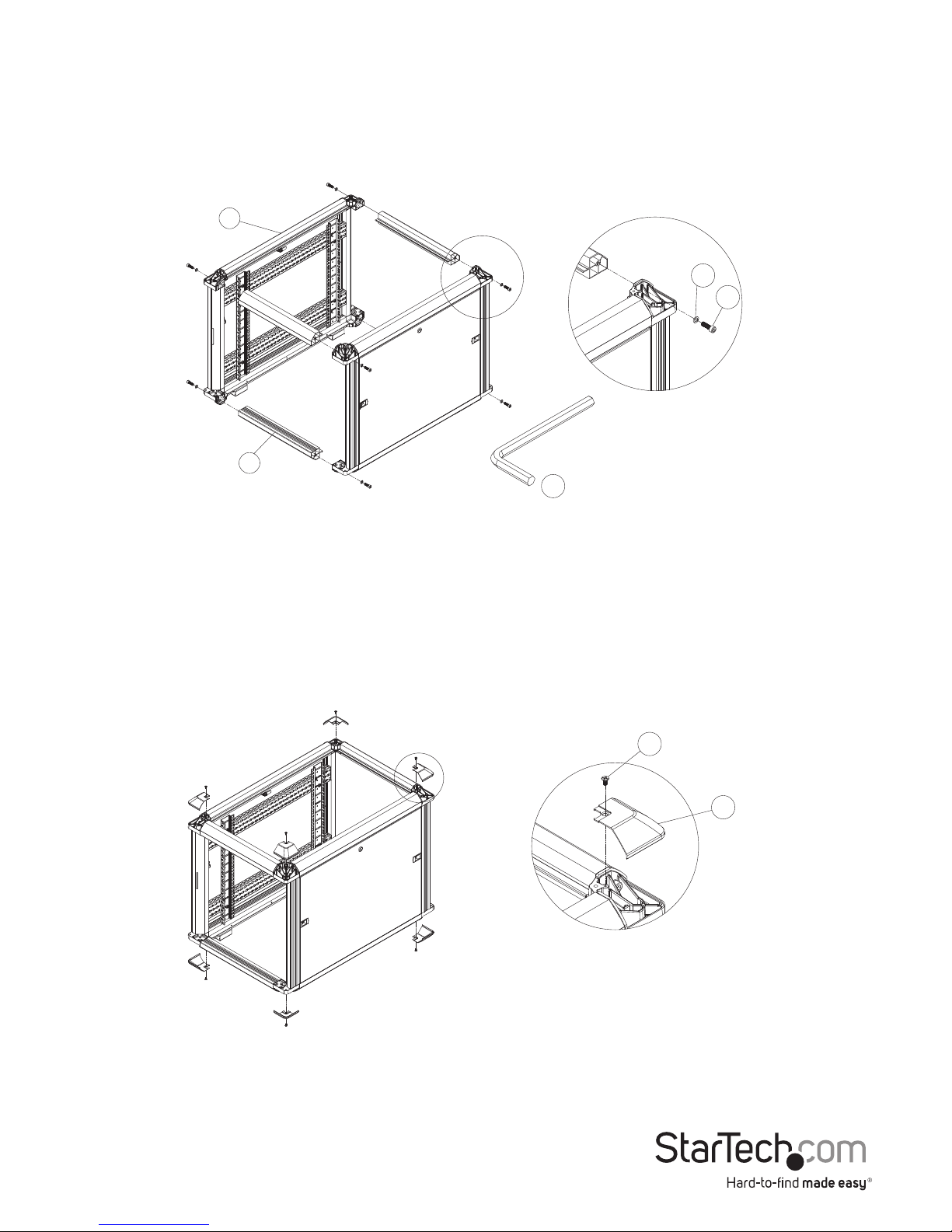 StarTech.com
Hard-to-find made easy®