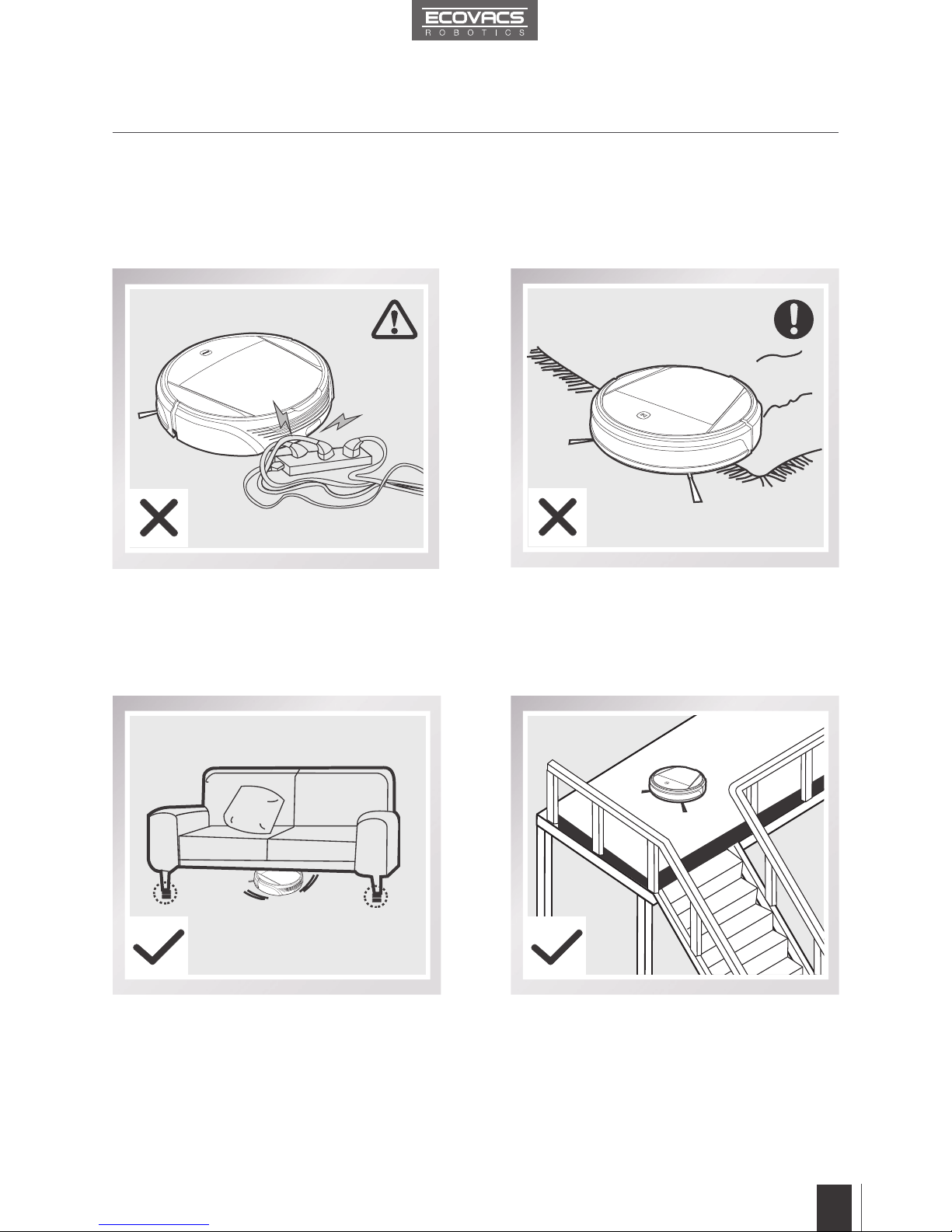 ECOVACS
ROBOTICS