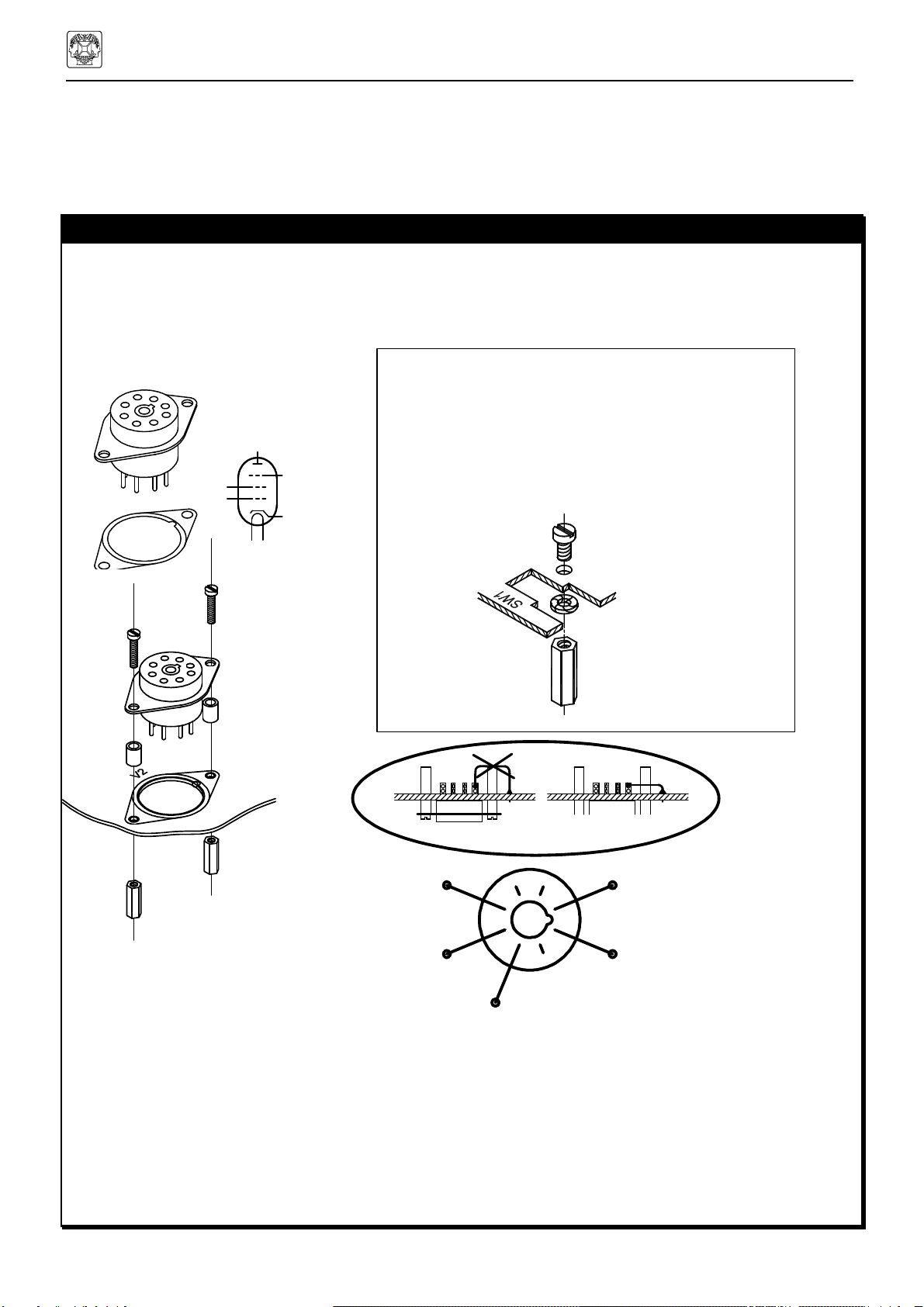 SW1

V2