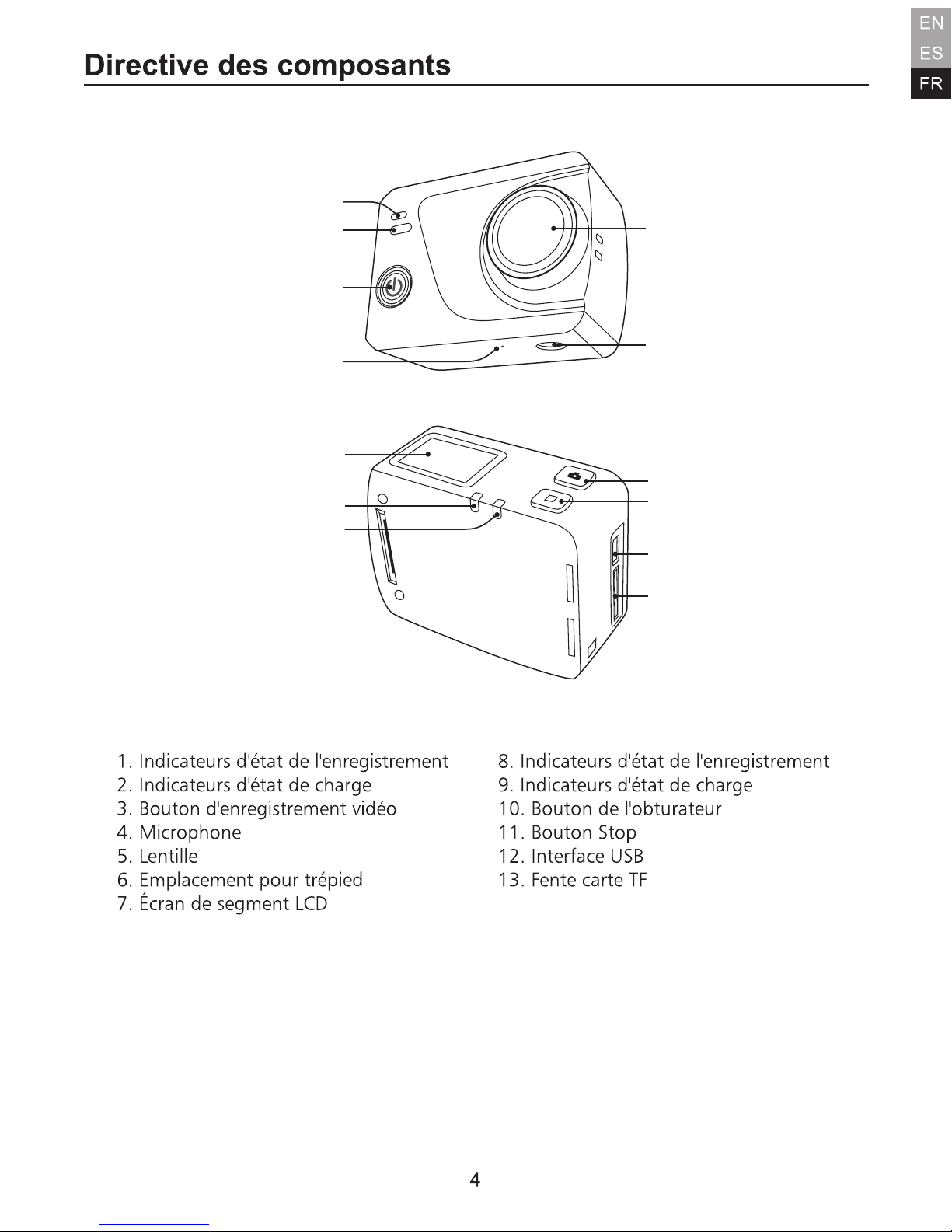 EN
ES
FR

Directive des composants

1. Indicateurs d'état de l'enregistrement
2. Indicateurs d'état de charge
3. Bouton d'enregistrement vidéo
4. Microphone
5. Lentille
6. Emplacement pour trépied
7. Écran de segment LCD

8. Indicateurs d'état de l'enregistrement
9. Indicateurs d'état de charge
10. Bouton de l'obturateur
11. Bouton Stop
12. Interface USB
13. Fente carte TF

4