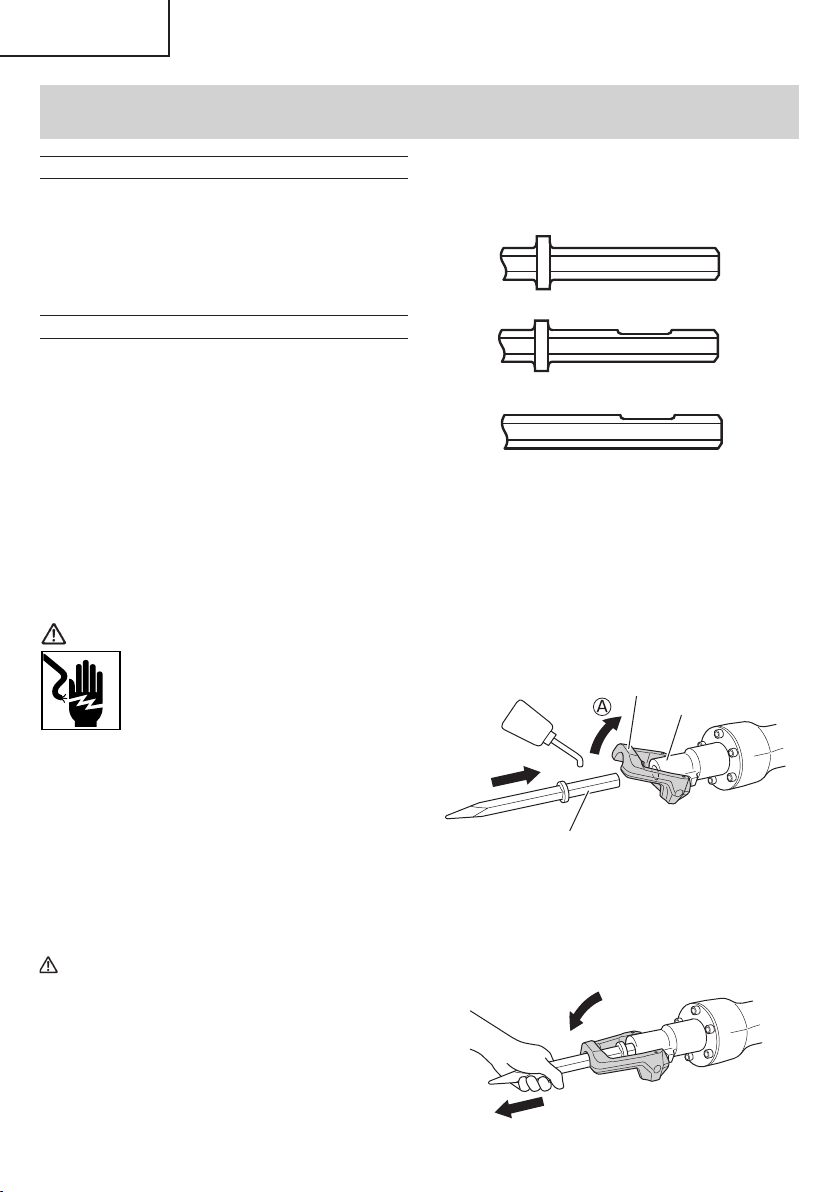 Ⓐ