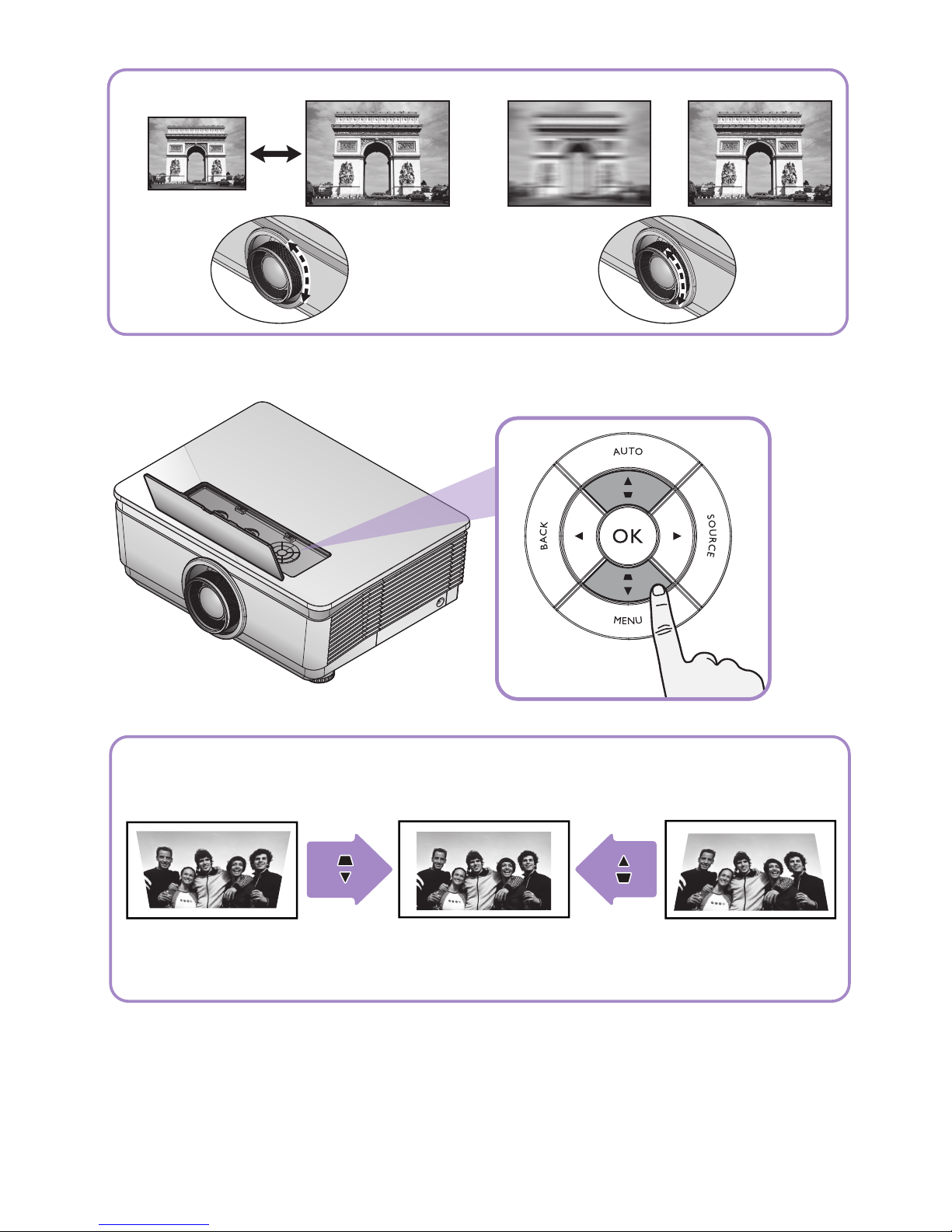 AUTO
BACK
OK
SOURCE
MENU