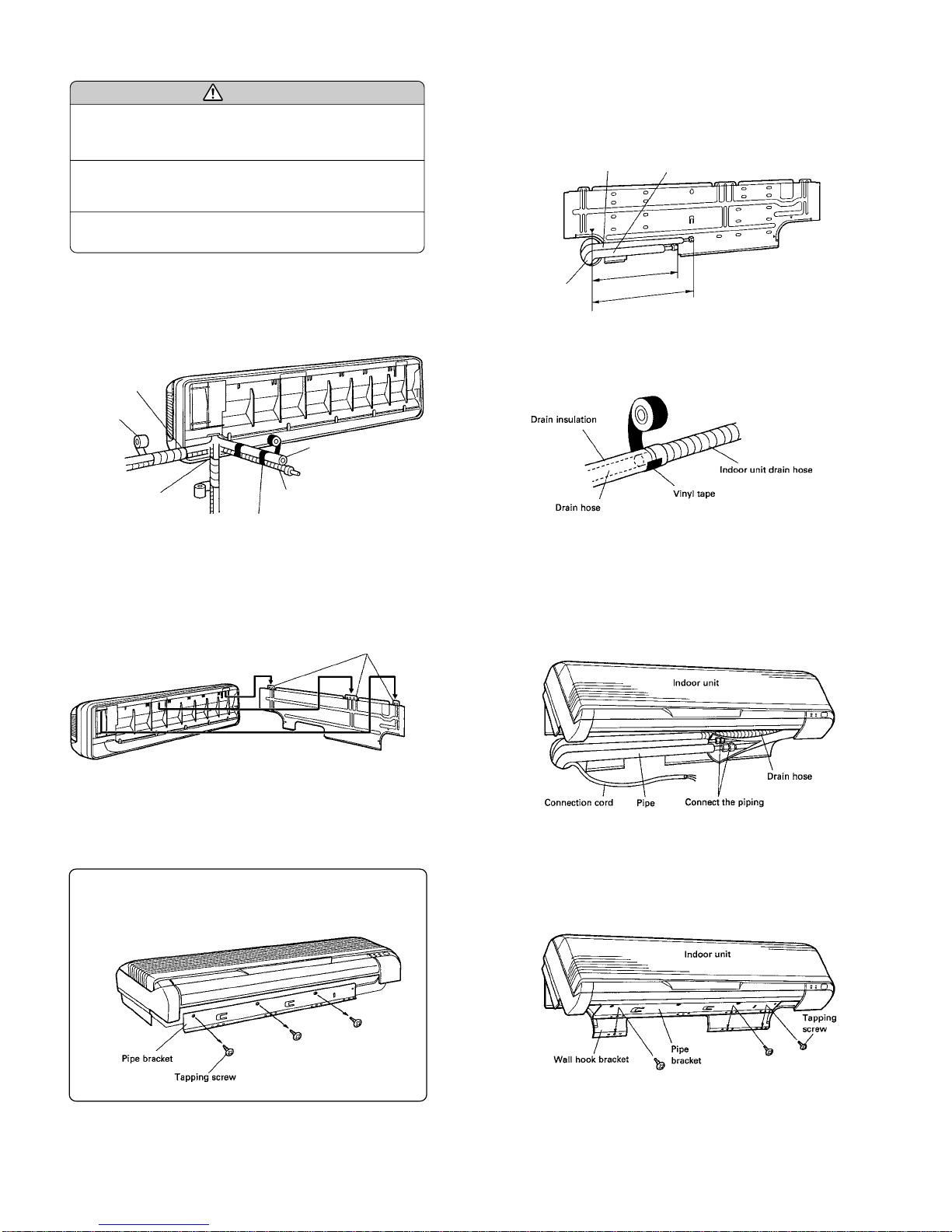 Drain insulation

Indoor unit drain hose

Vinyl tape

Drain hose

Indoor unit

Drain hose

Connection cord

Pipe

Connect the piping

Pipe bracket

Tapping screw

Indoor unit

Tapping screw

Wall hook bracket

Pipe bracket