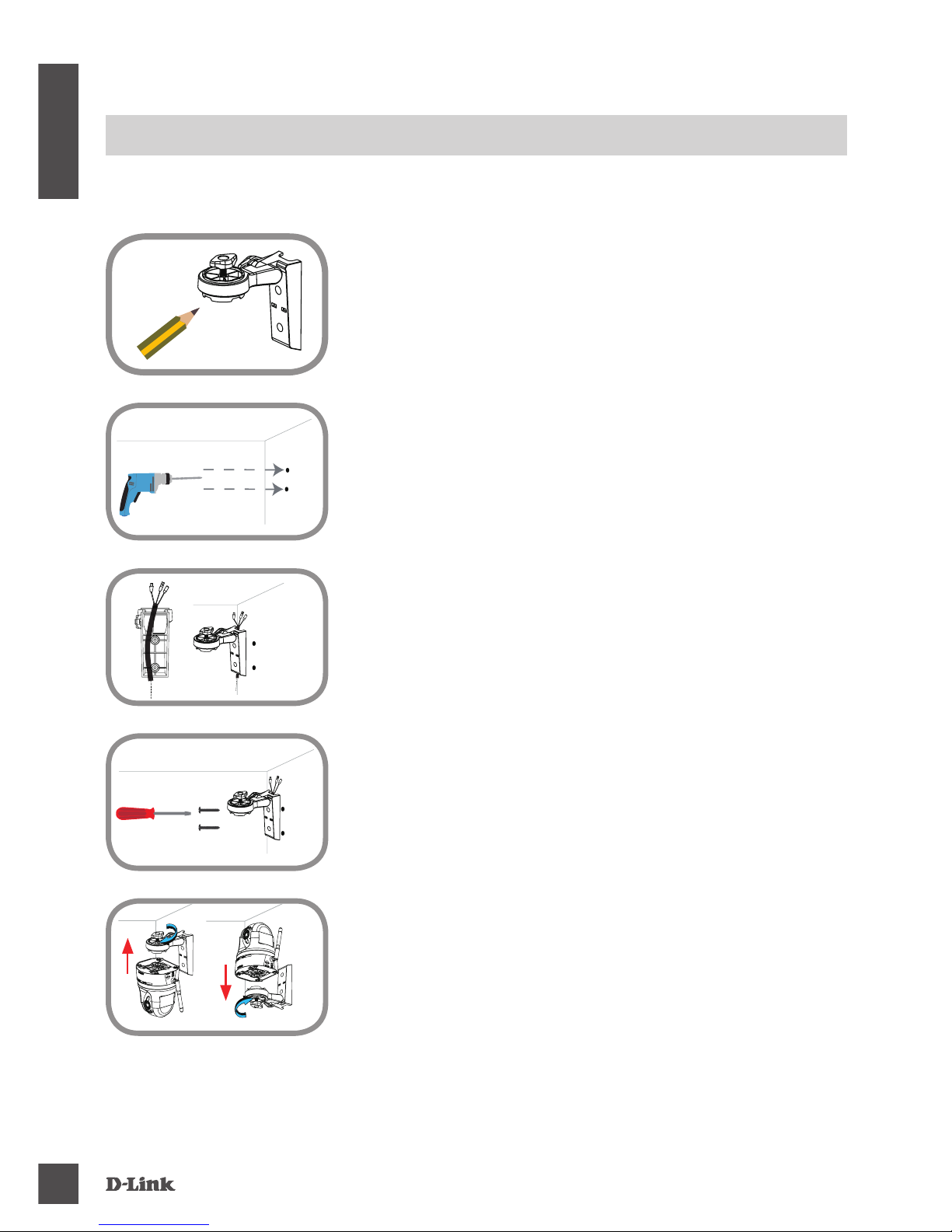 D-Link