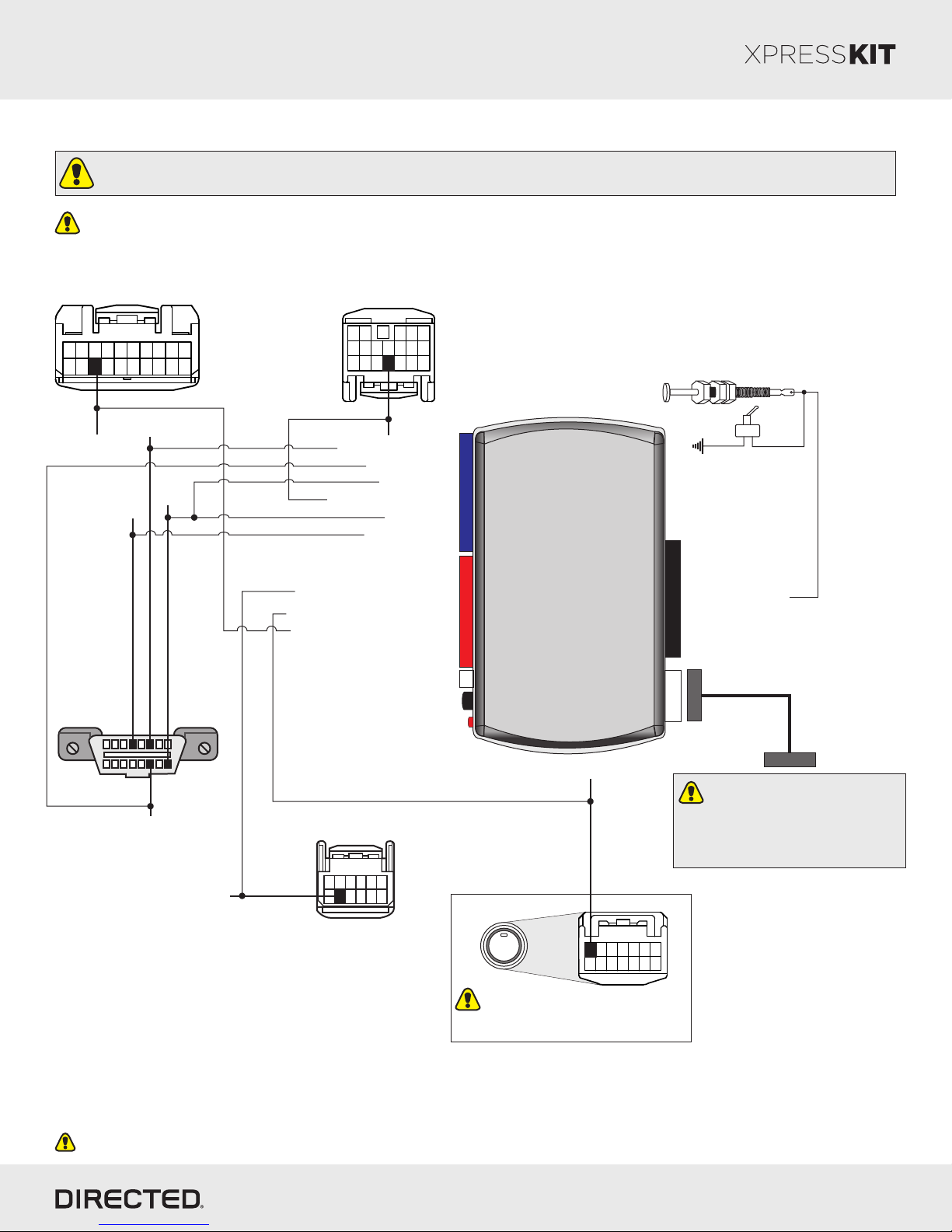 XPRESSKIT

DIRECTED.