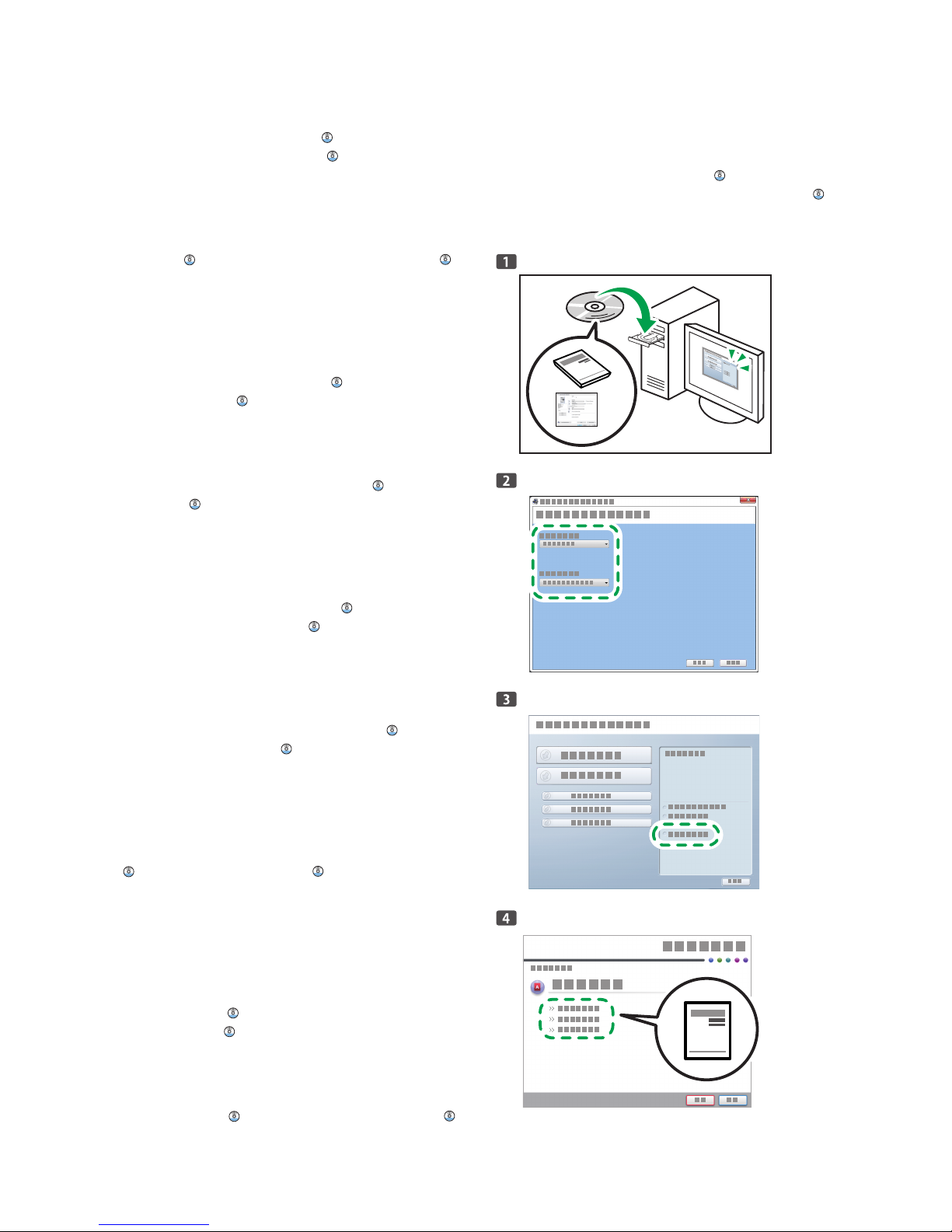 1

2

3

4