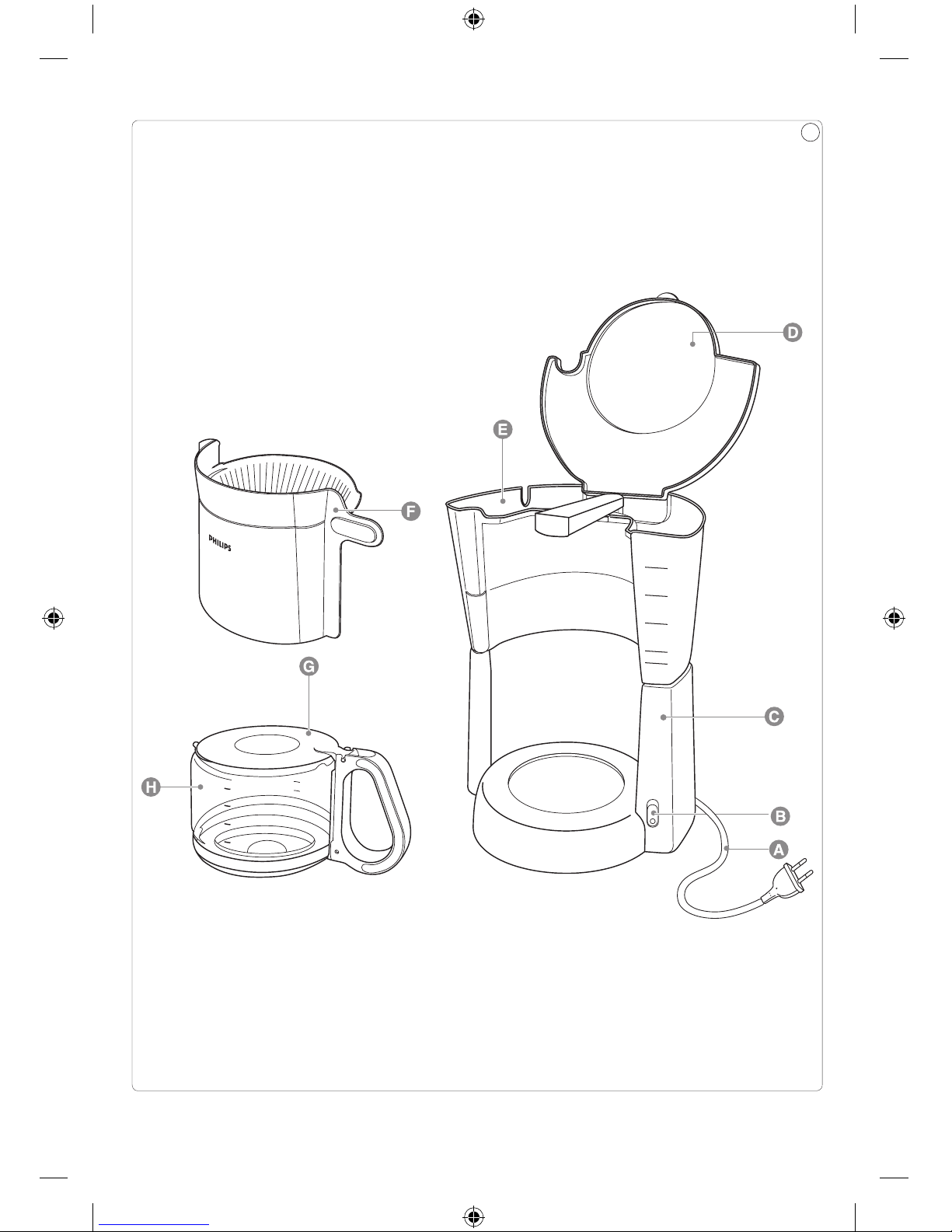 D

E

F

PHILIPS

G

C

H

B

A